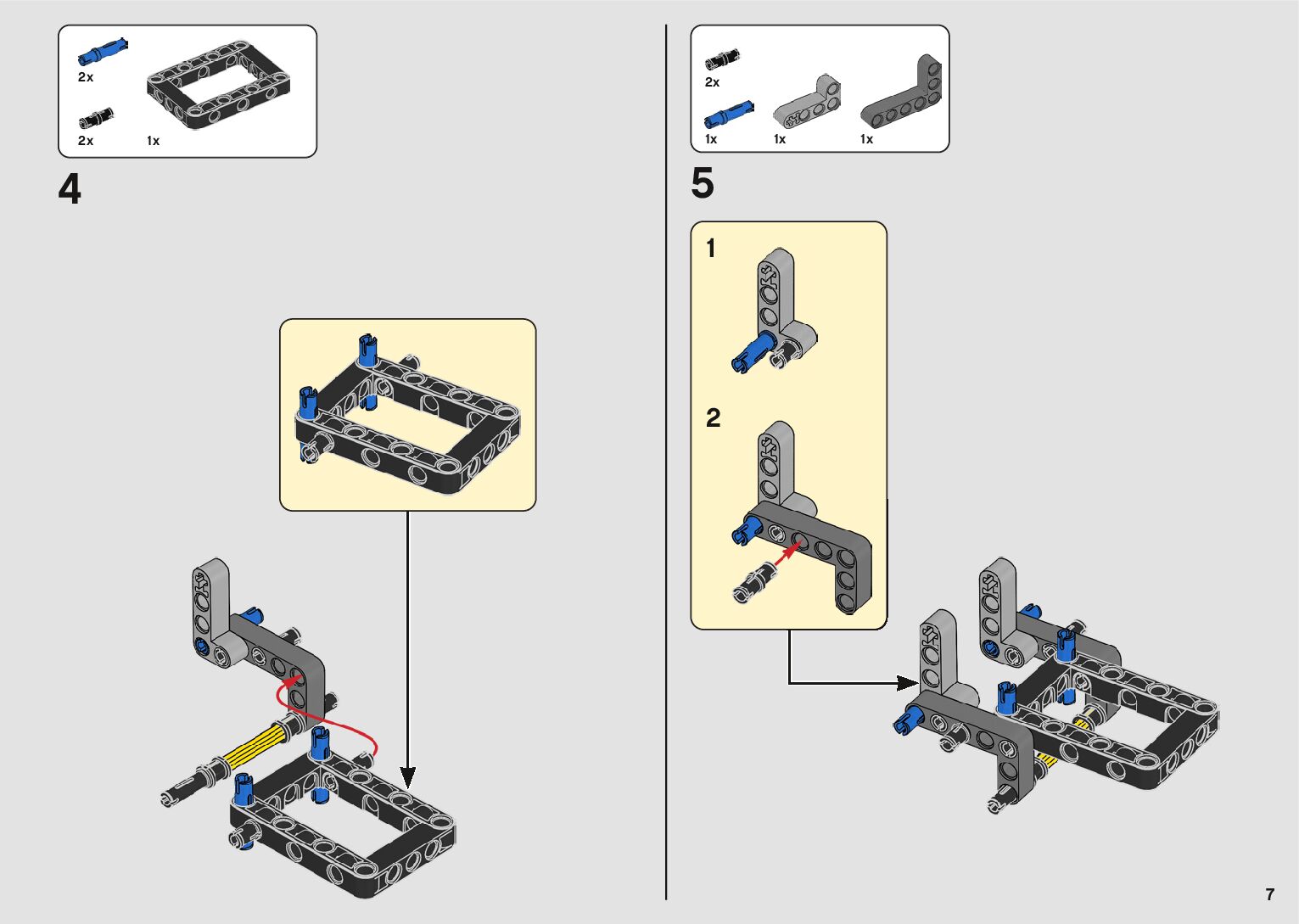 2x

2x

1x

4

2x

1x

1x

1x

5

1

2

7