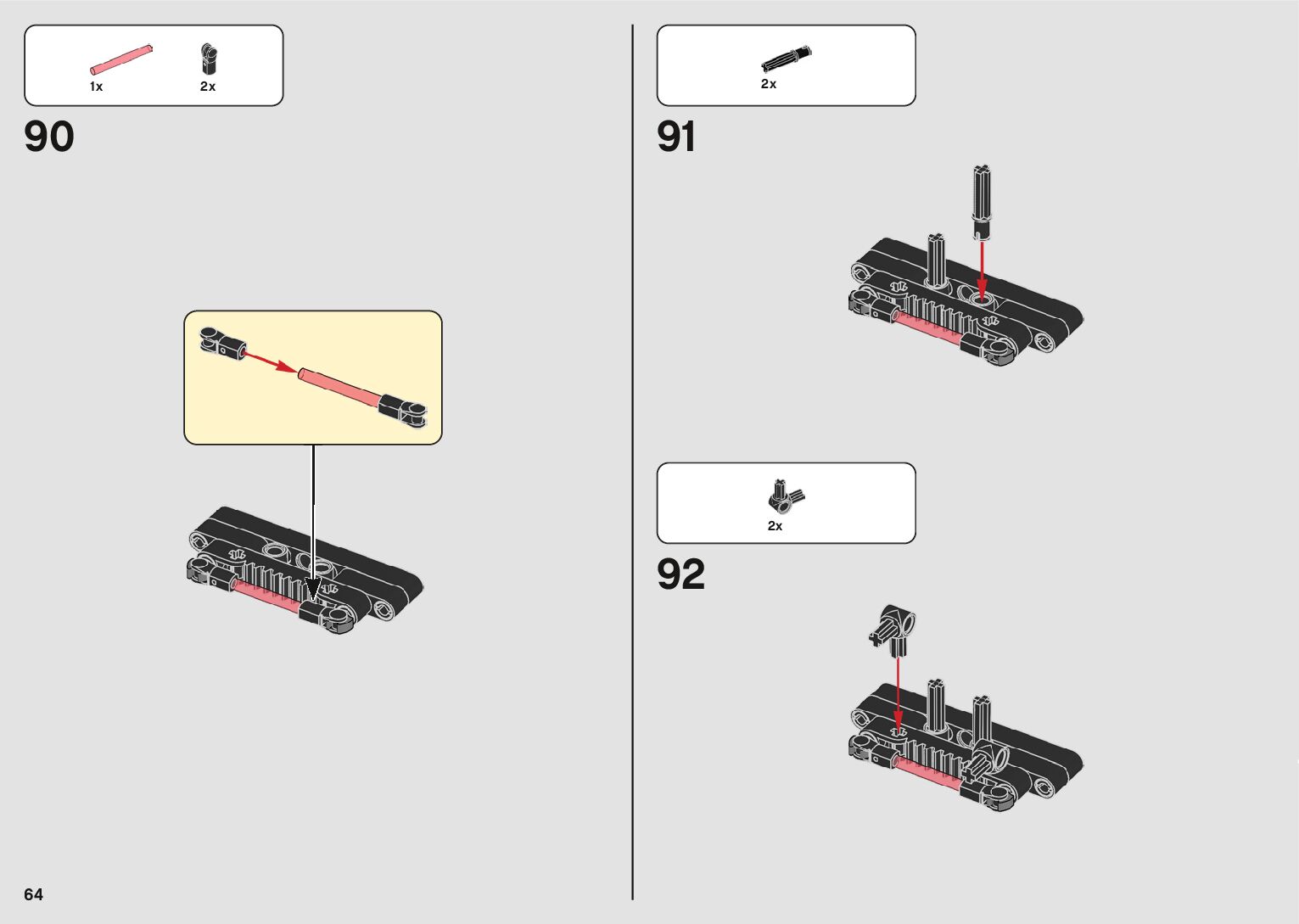 1x
2x
90

2x
91

2x
92

64