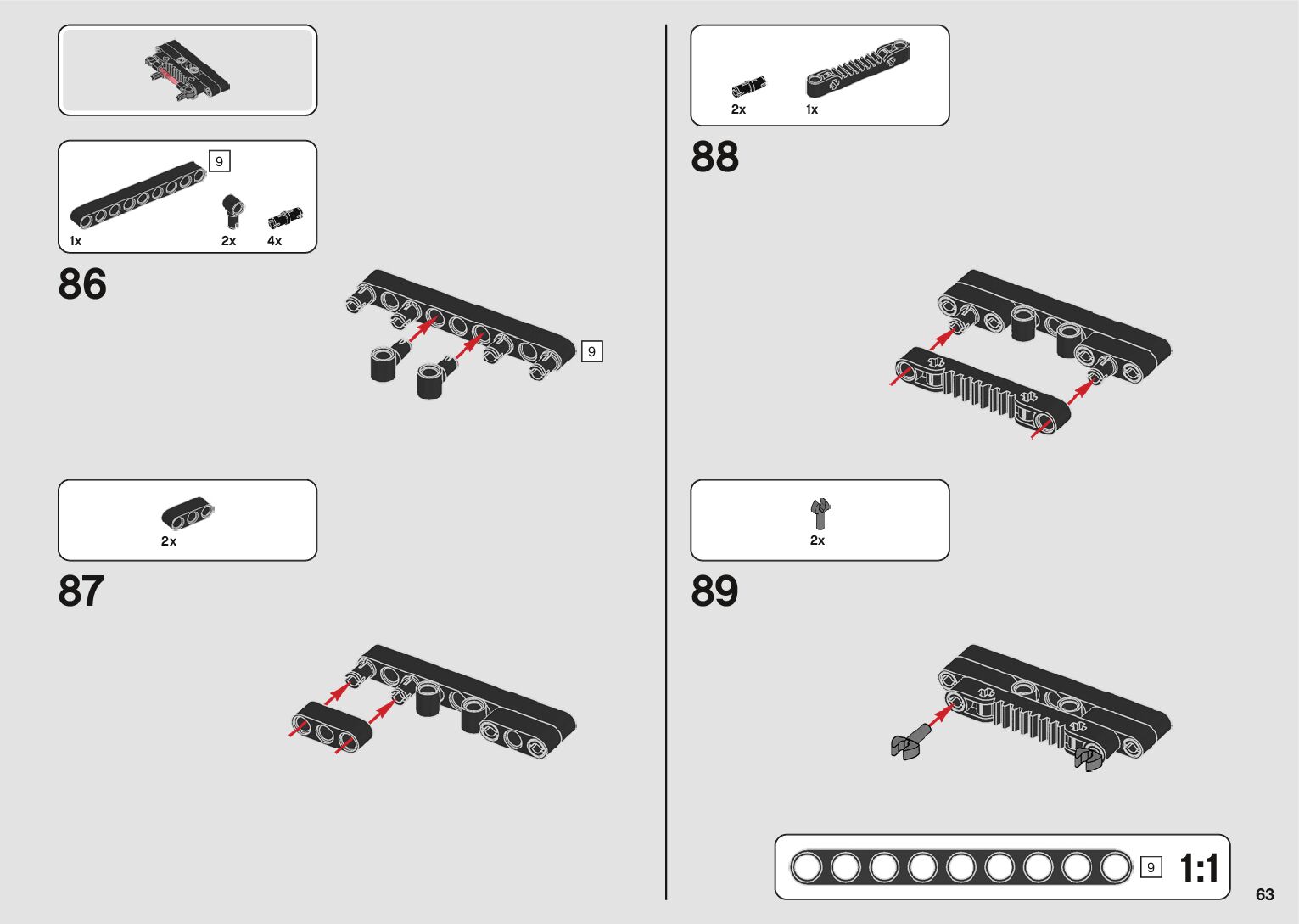 9
1x
2x
4x
86
9

2x
87

2x
1x
88

2x
89

9
1:1
63