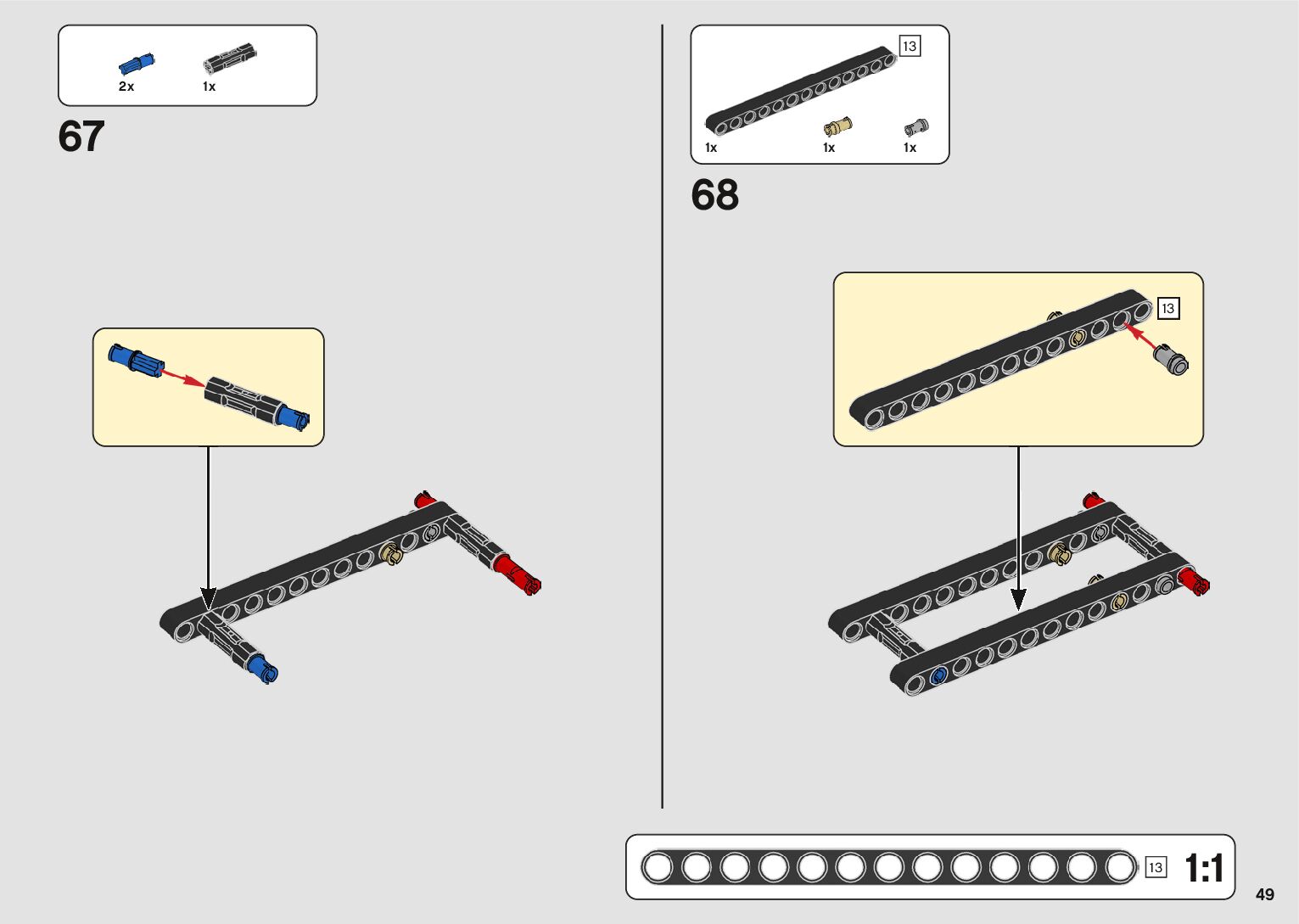 2x
1x

67

13
1x
1x
1x

68

13

13
1:1

49