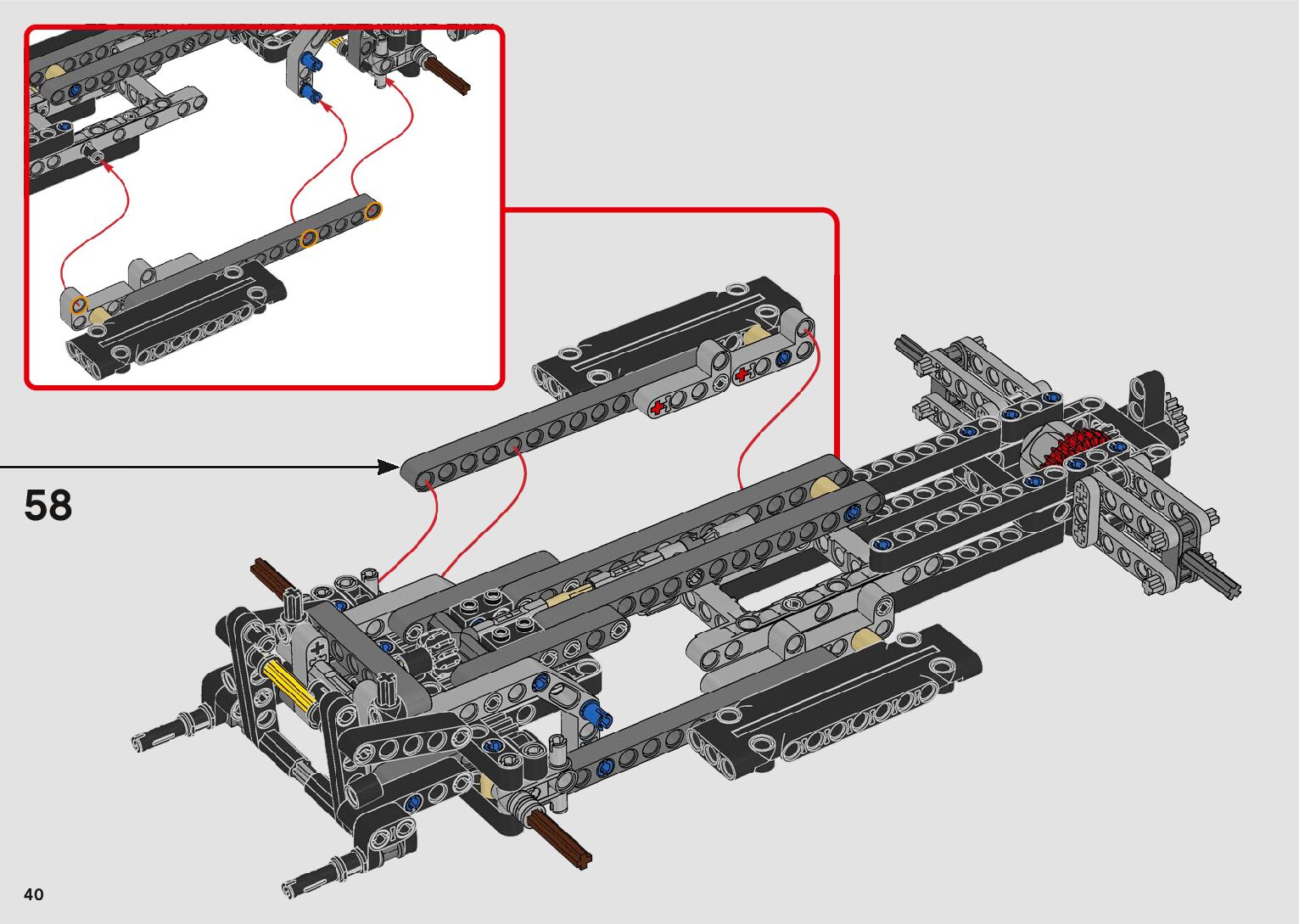 58

40