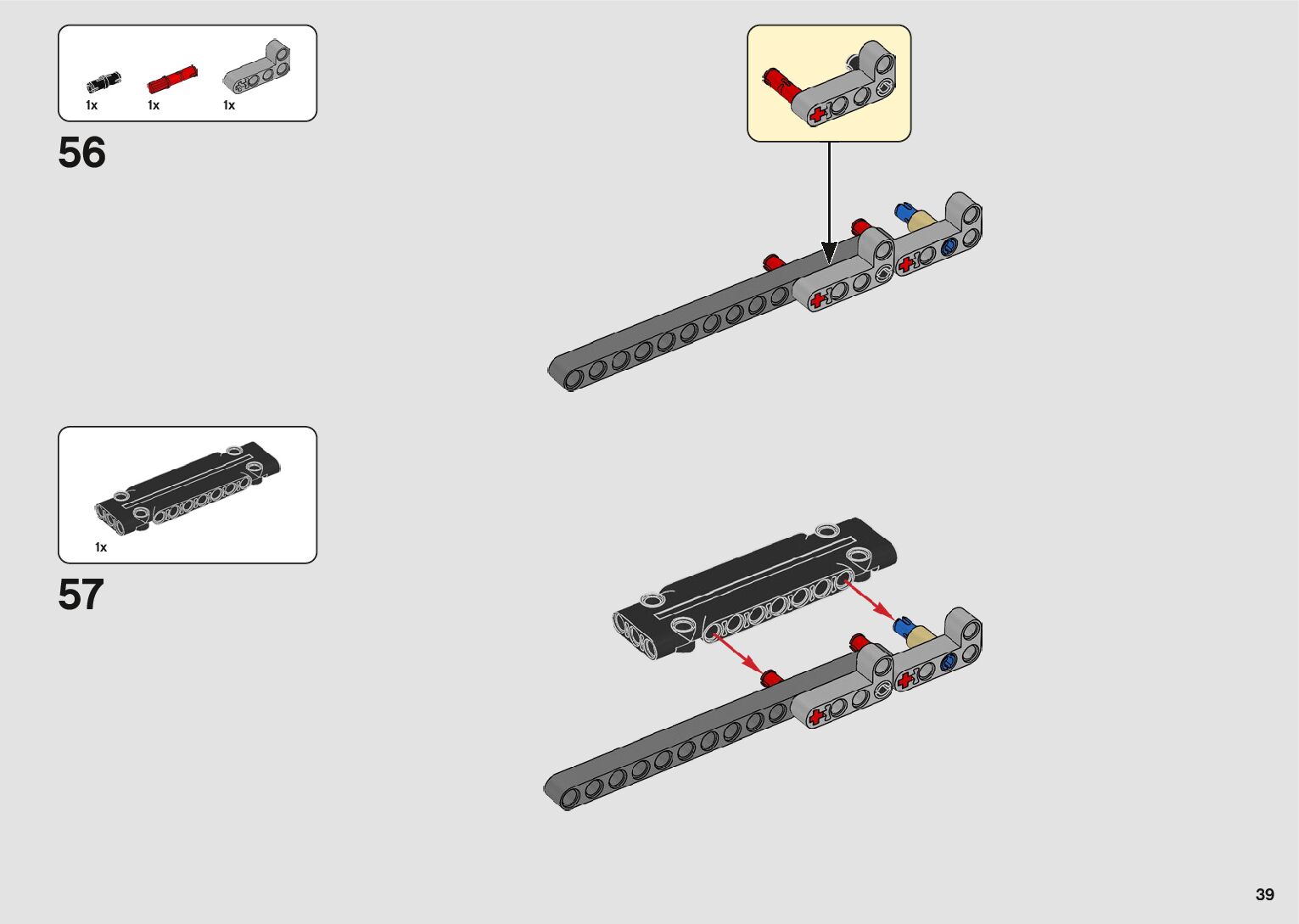 1x 1x 1x

56

1x

57

39