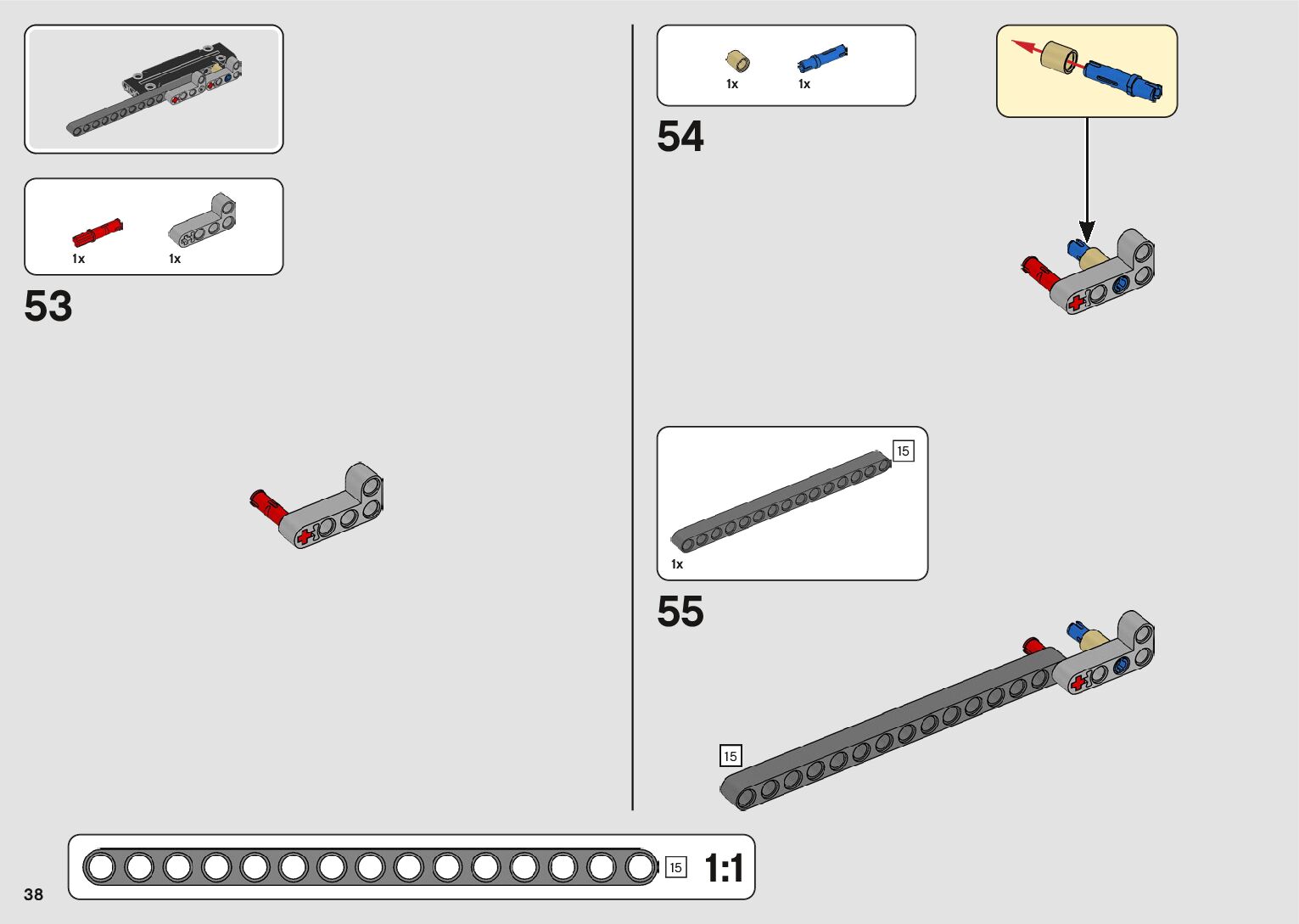 1x 1x

53

1x 1x

54

15

1x

55

15

15 1:1

38