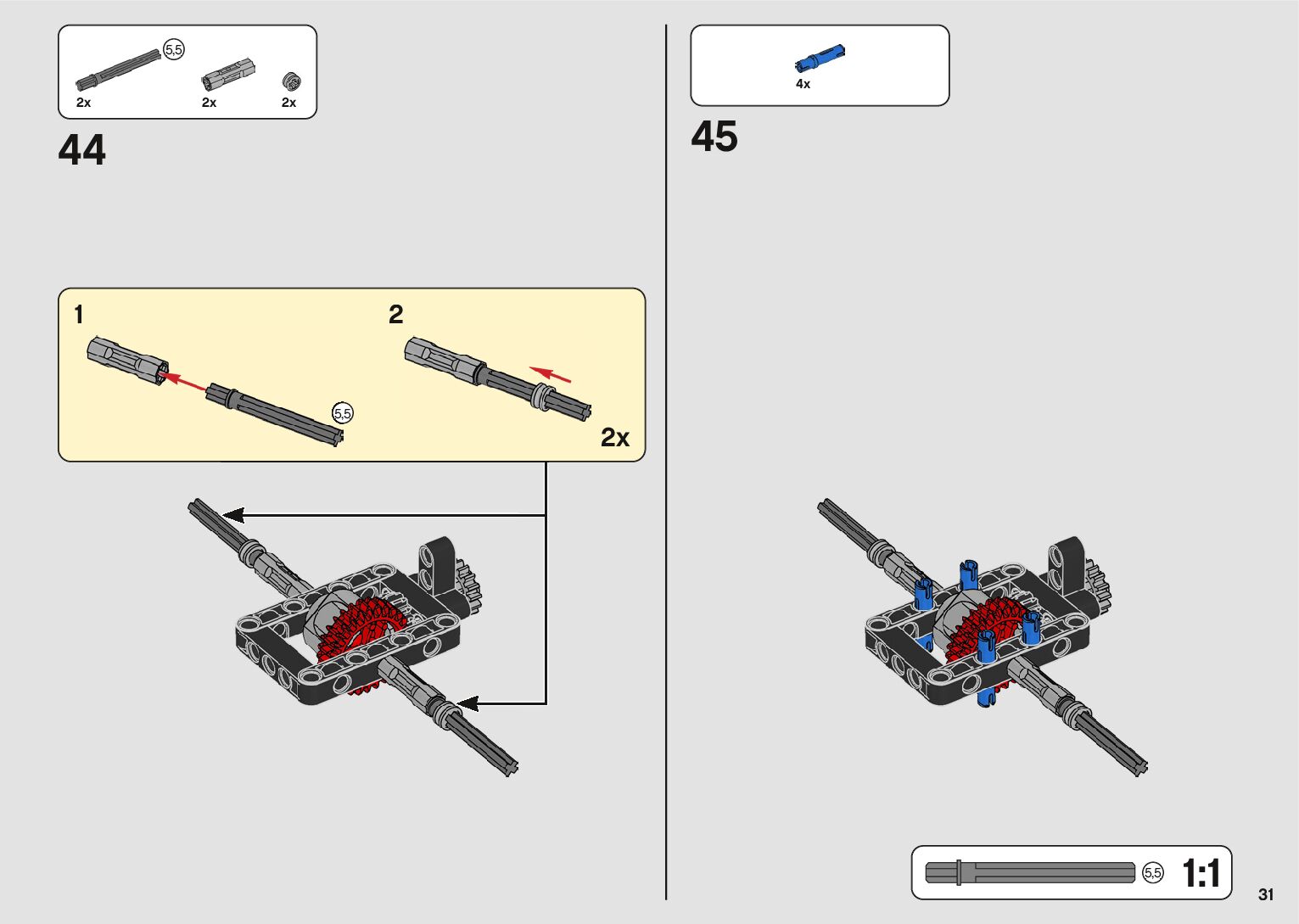 5,5
2x
2x
2x

44

1

5,5

2

2x

4x

45

5,5 1:1

31