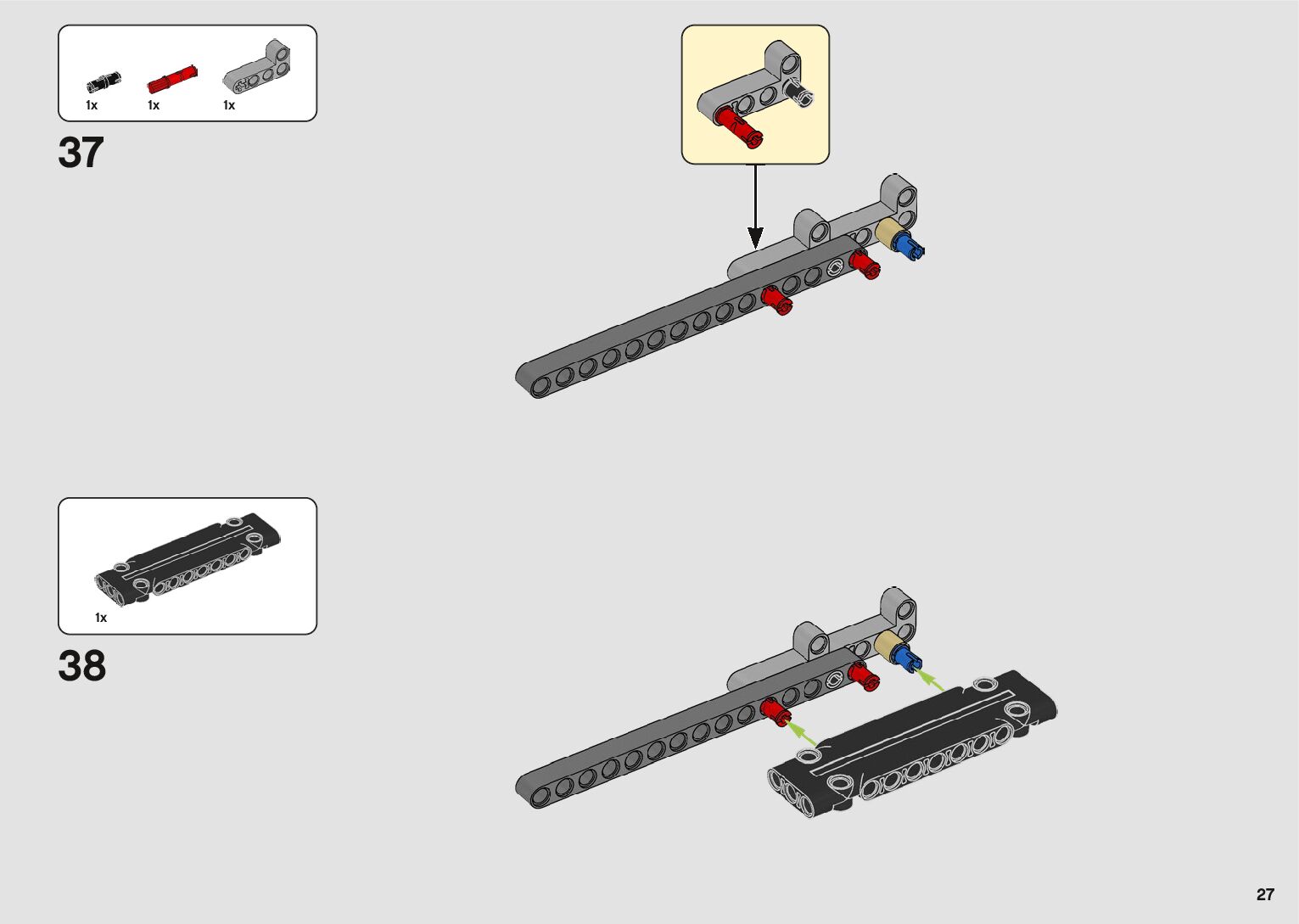 1x 1x 1x

37

1x

38

27