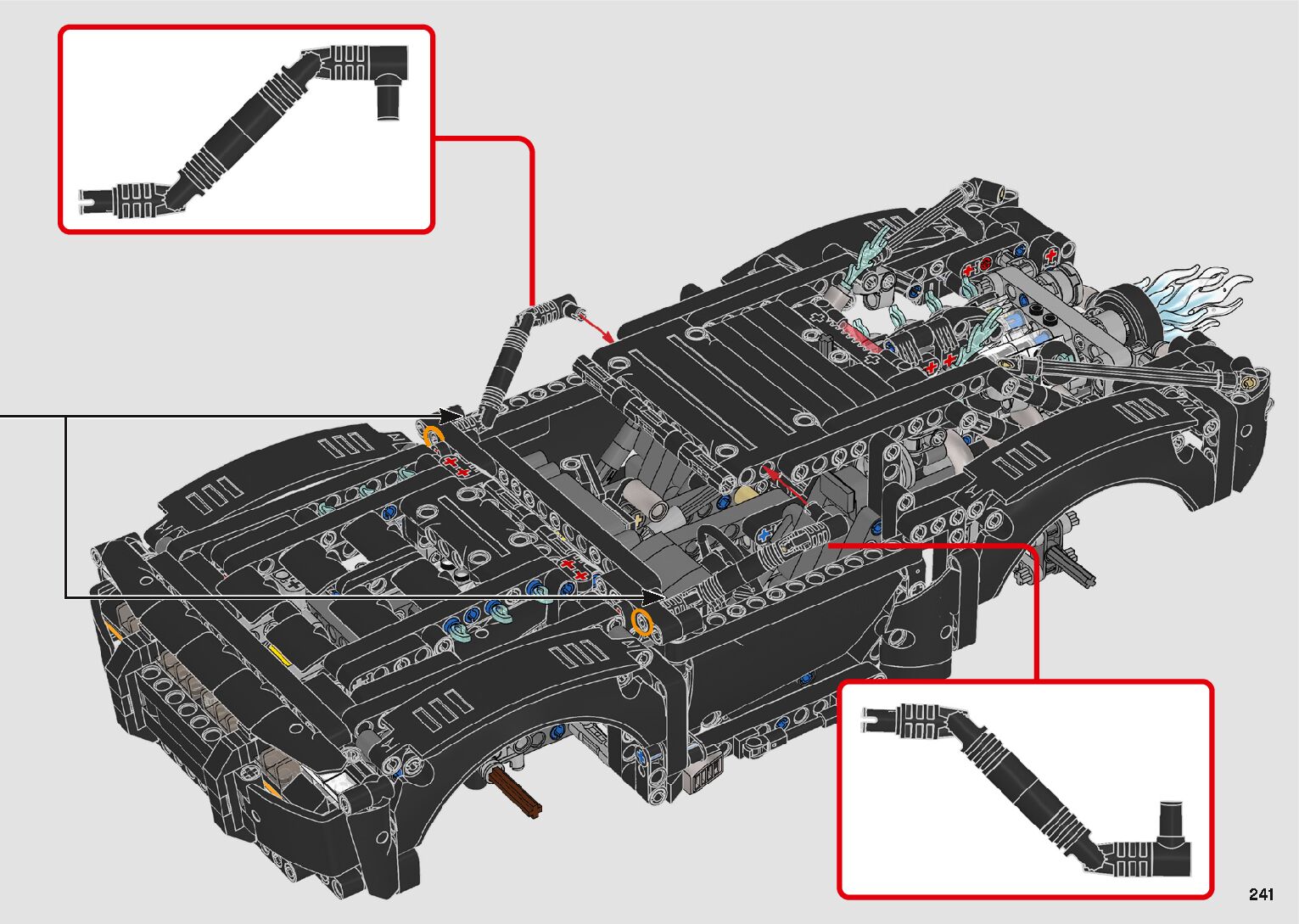 241