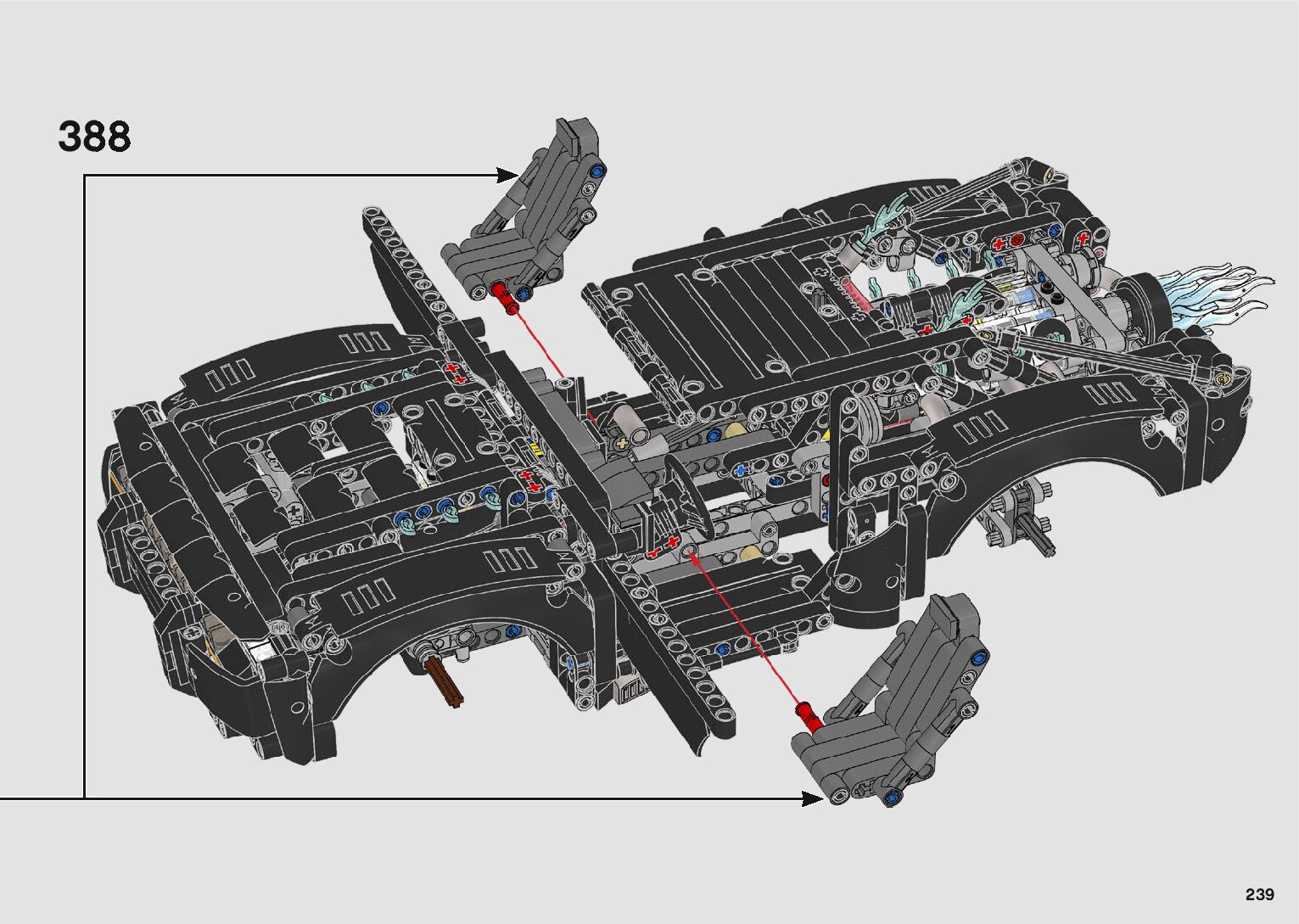 388

239