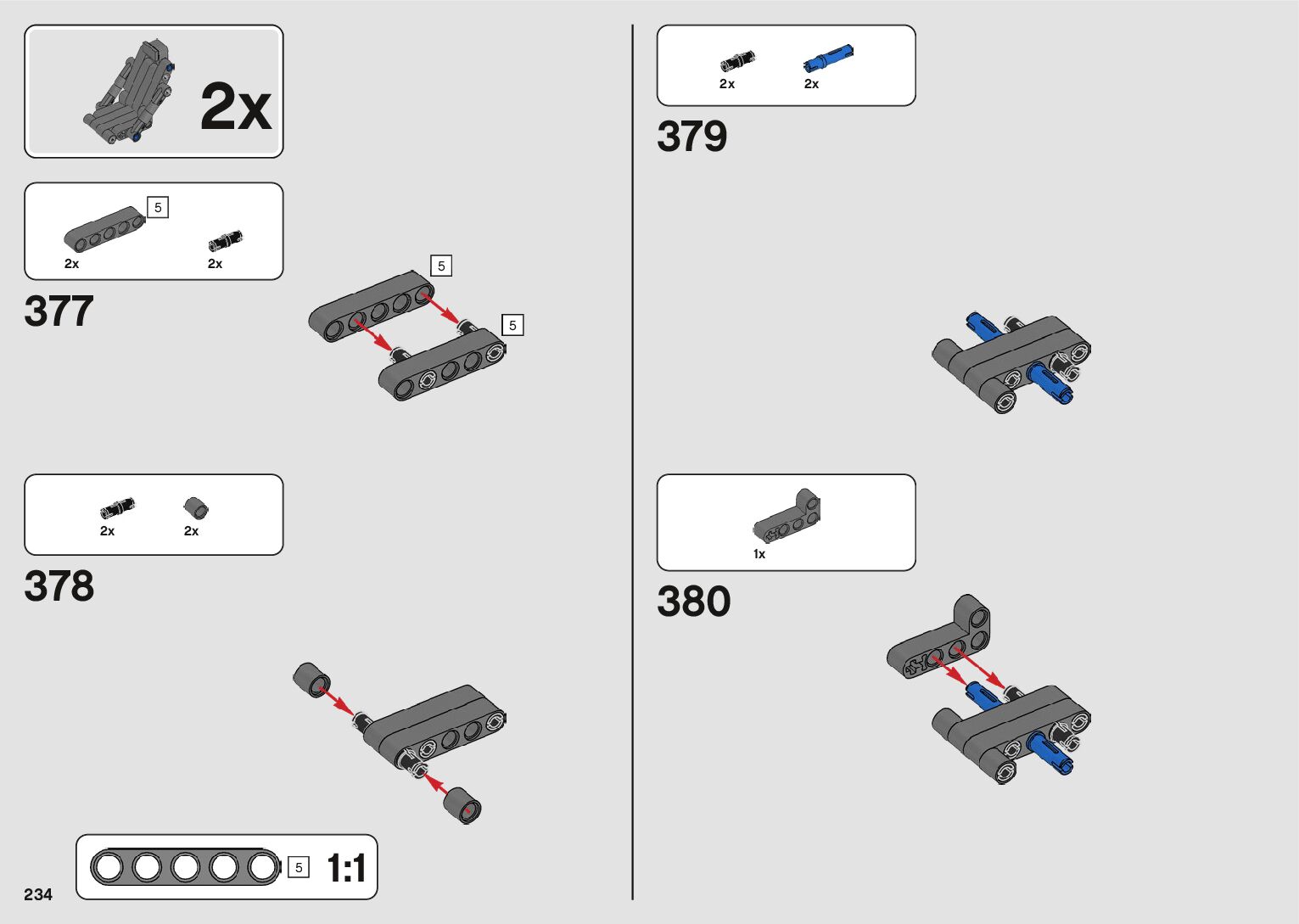 2x

5

2x

2x

377

5

5

2x

2x

378

5

1:1

234

2x

2x

379

1x

380