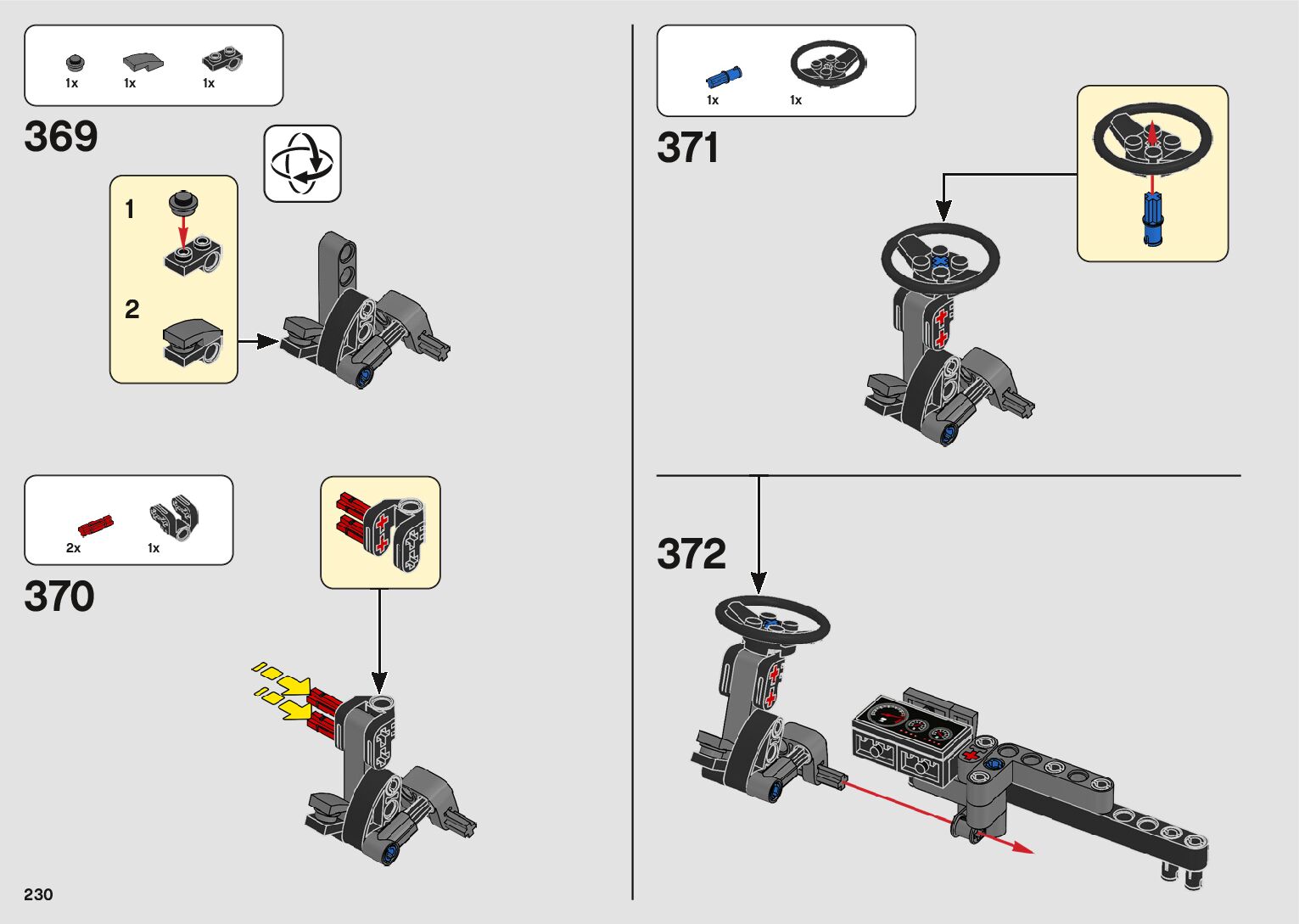 1x 1x 1x

369

1

2

2x 1x

370

230

1x 1x

371

372