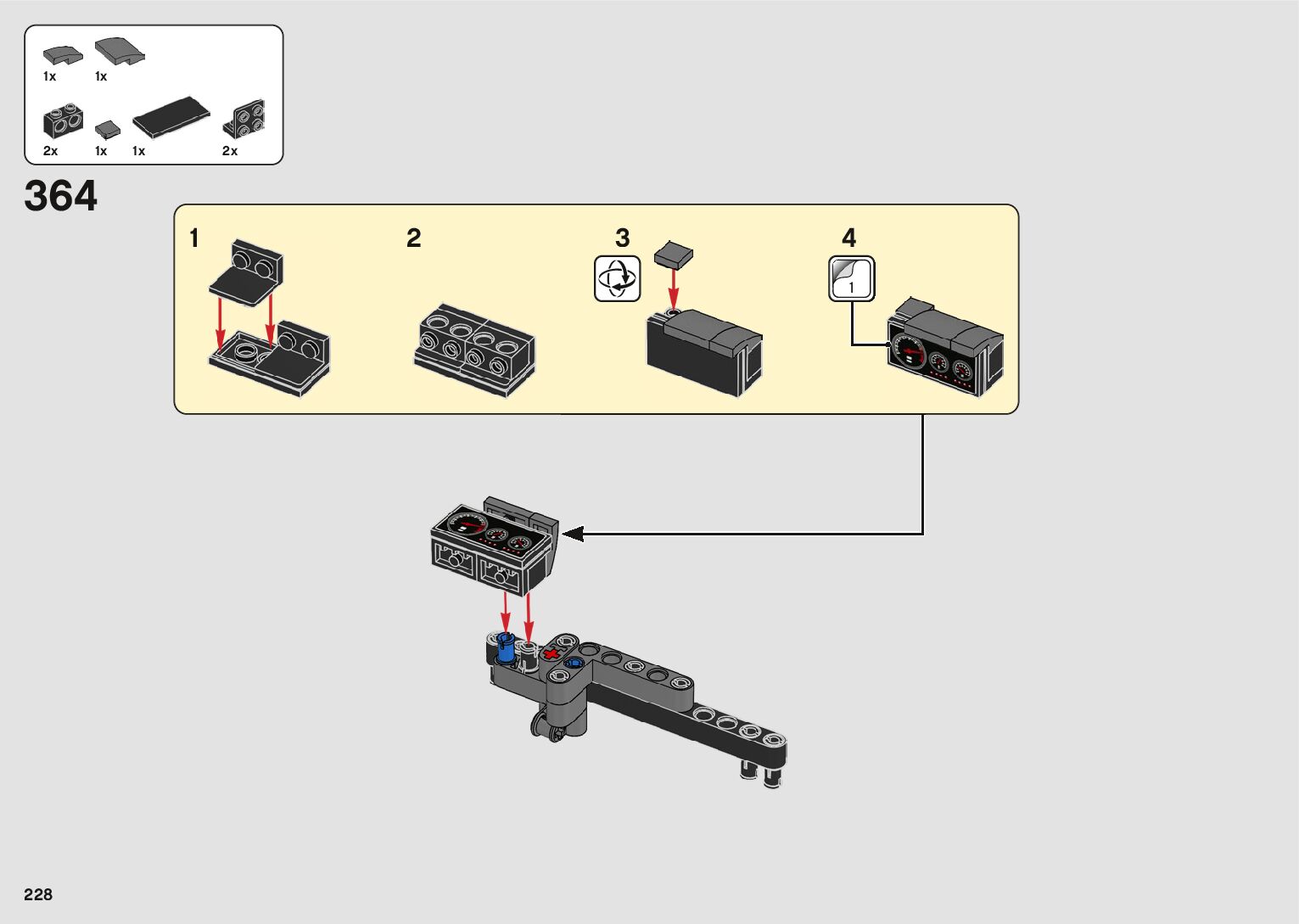 1x 1x

2x 1x 1x 2x

364

1

2

3

4

1

228