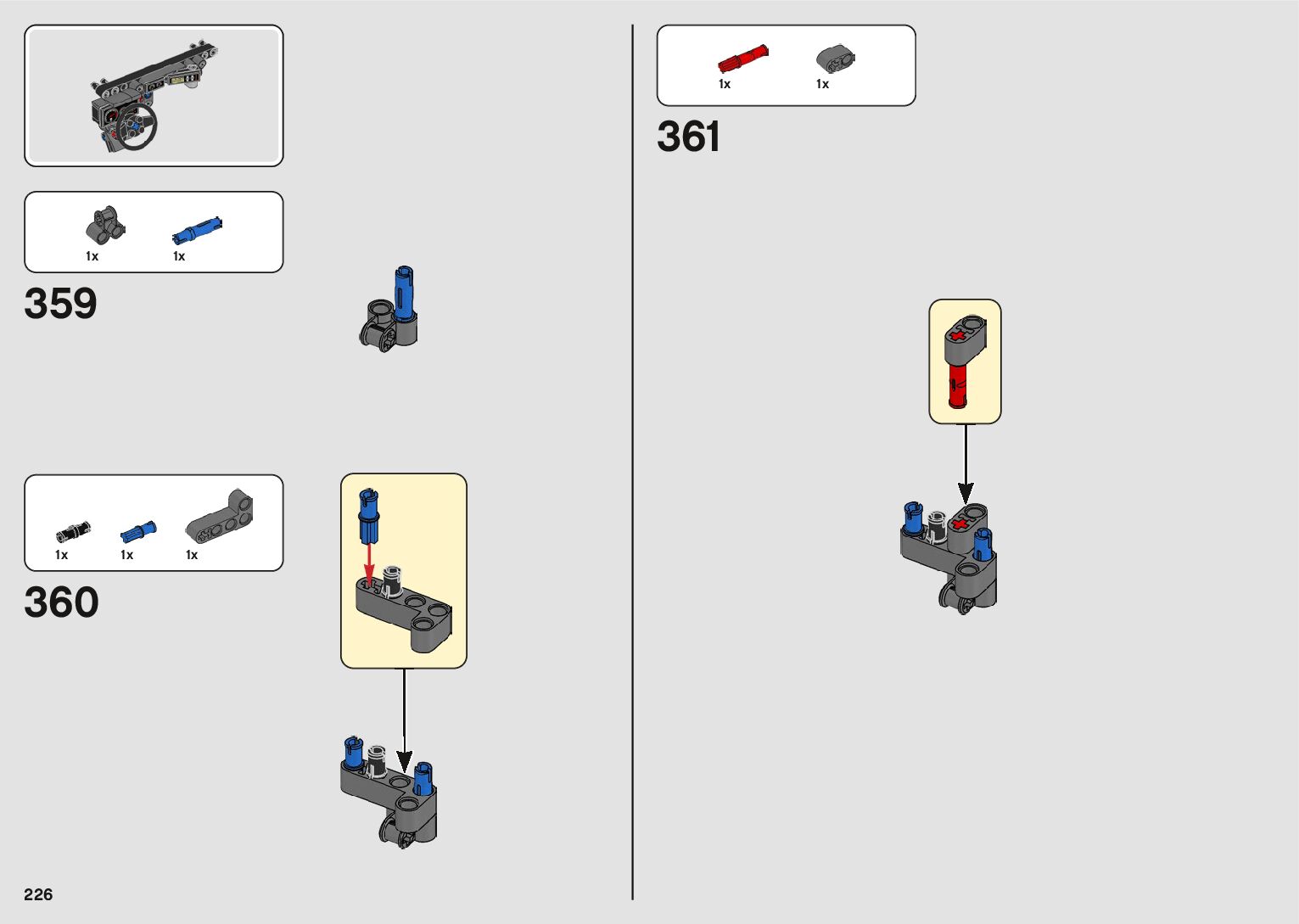 1x 1x

359

1x 1x 1x

360

226

1x 1x

361