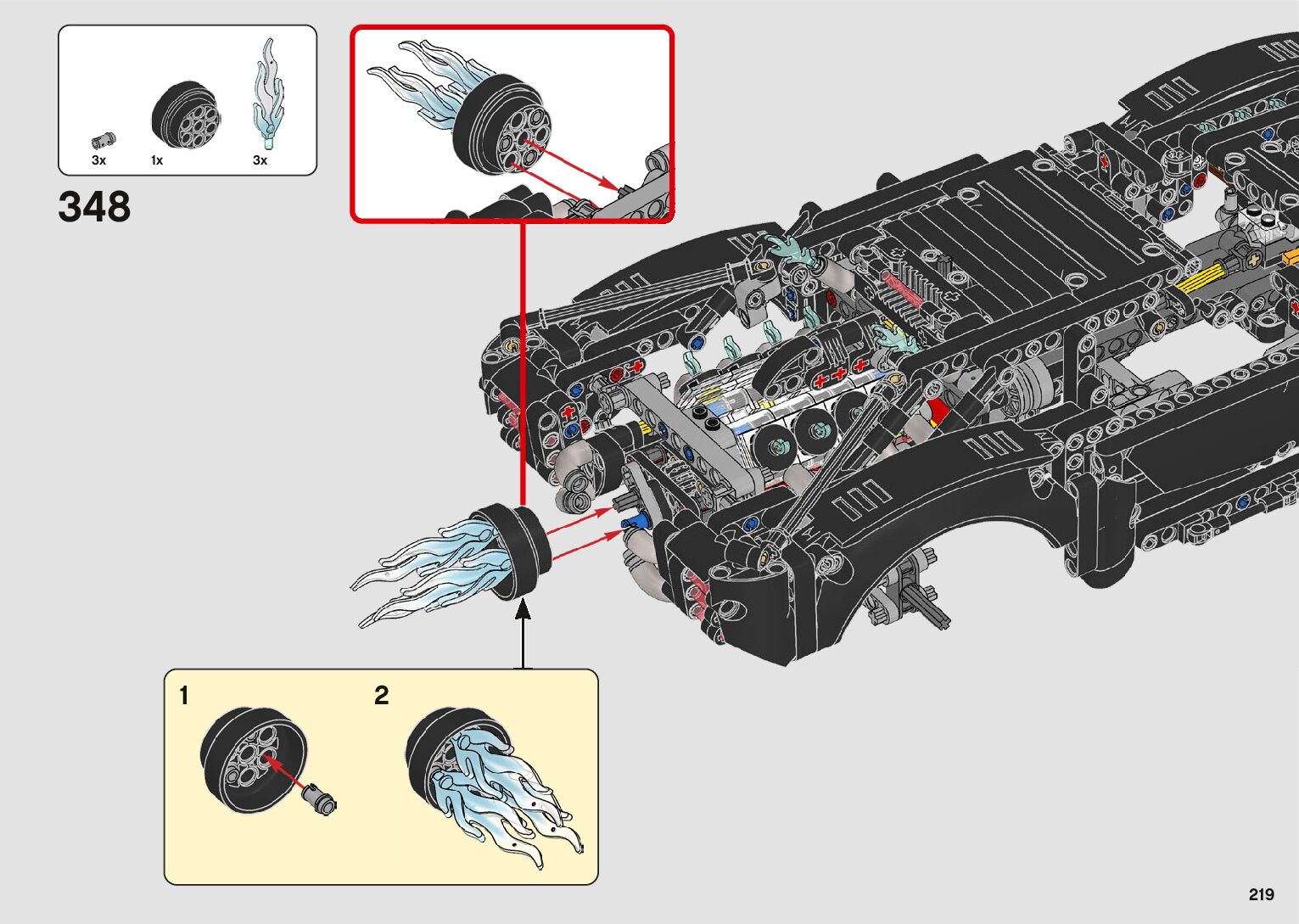 3x
1x
3x

348

1
2

219