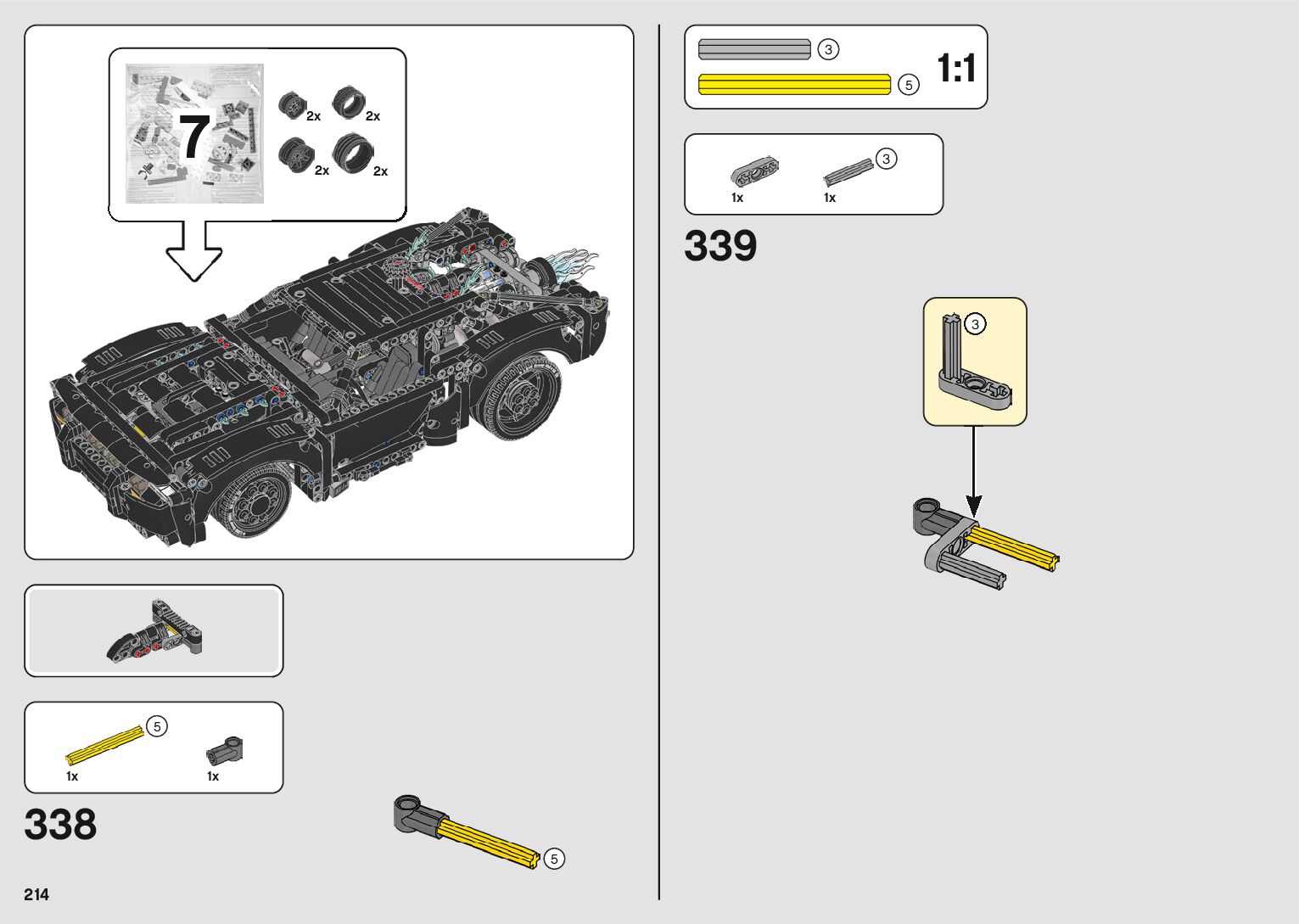 7

2x 2x

2x 2x

5

1x 1x

338

5

214

3

5

1:1

3

1x 1x

339

3