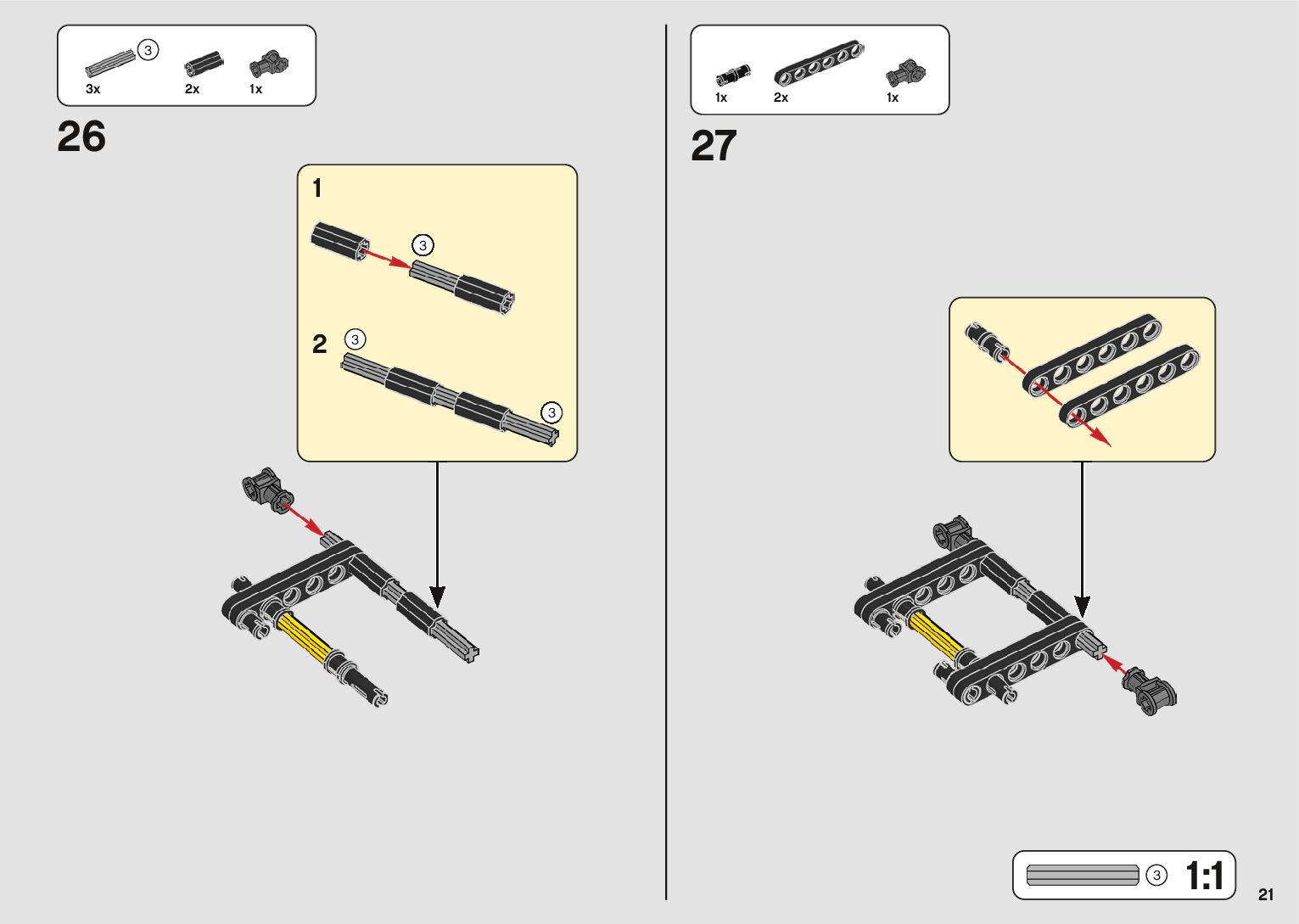 3

3x 2x 1x

26

1

3

2

3

3

1x 2x 1x

27

3

1:1

21