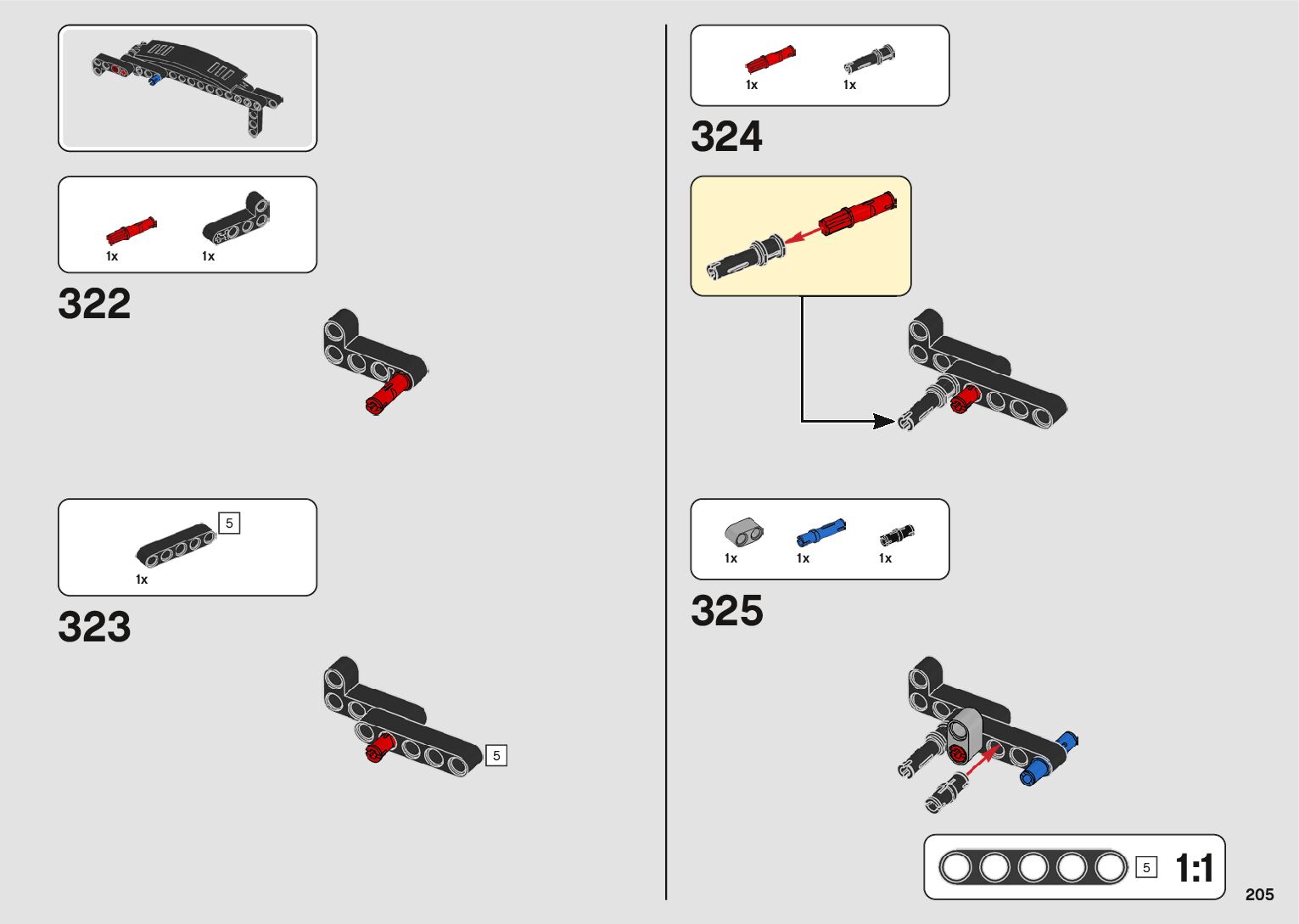 1x 1x

322

5

1x

323

5

1x 1x

324

1x 1x 1x

325

5 1:1

205