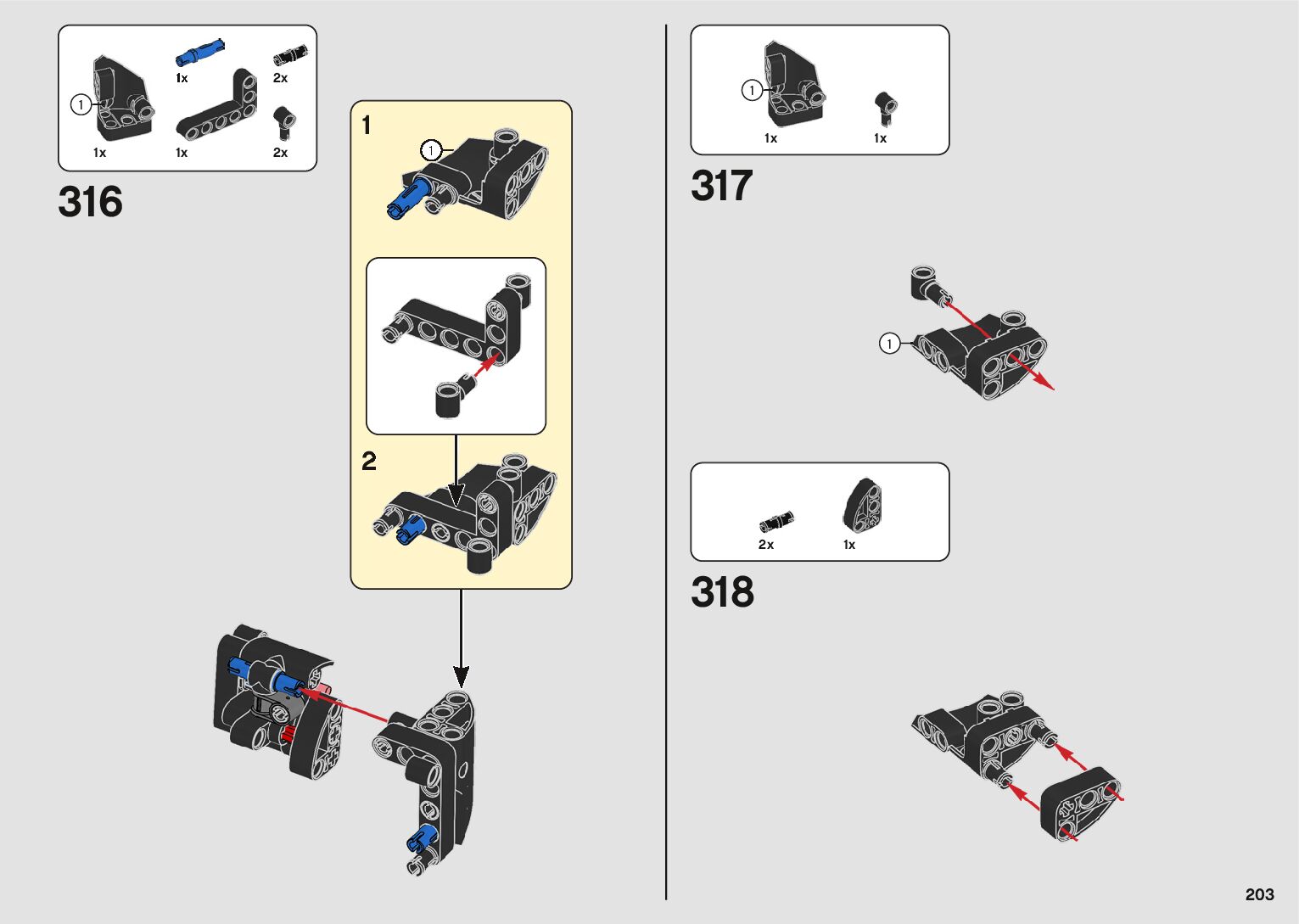 1
1x
2x
1x
1x
2x

316

1
1

2

1
1x
1x

317

1

2x
1x

318

203