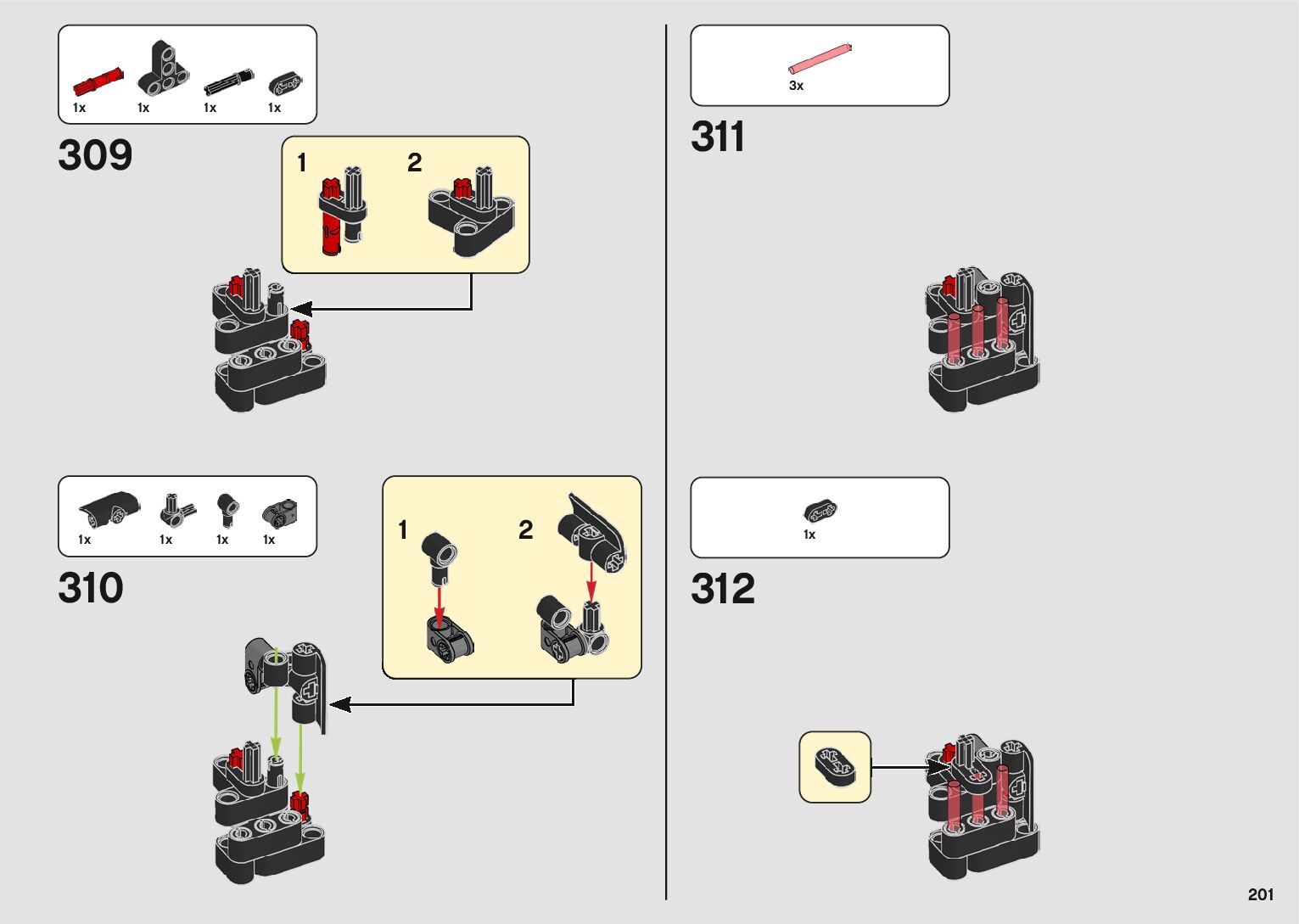 1x 1x 1x 1x

309

1 2

1x 1x 1x 1x

310

1 2

3x

311

1x

312

201