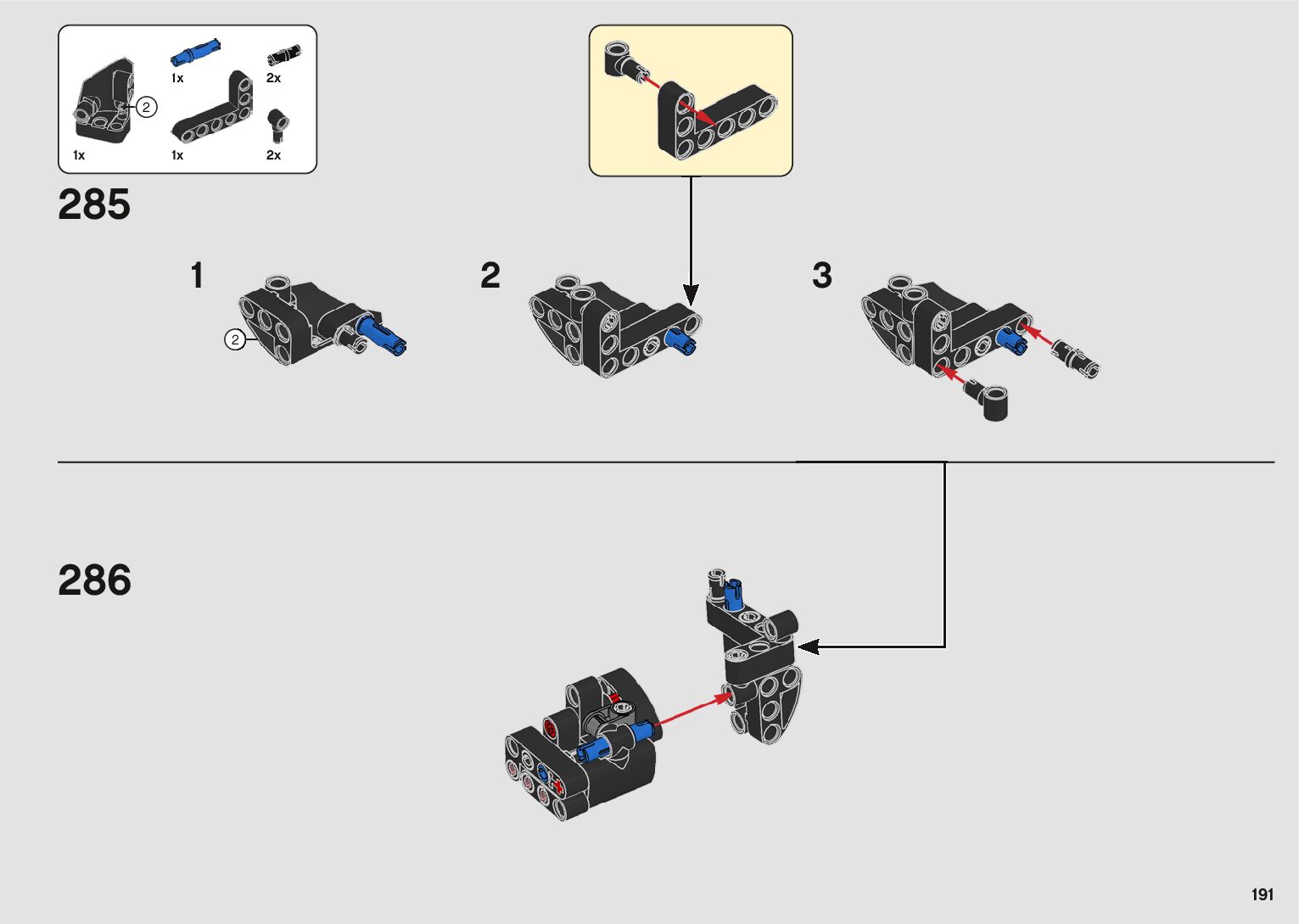 1x
2x
2
1x
1x
2x

285

1
2
2
3

286

191