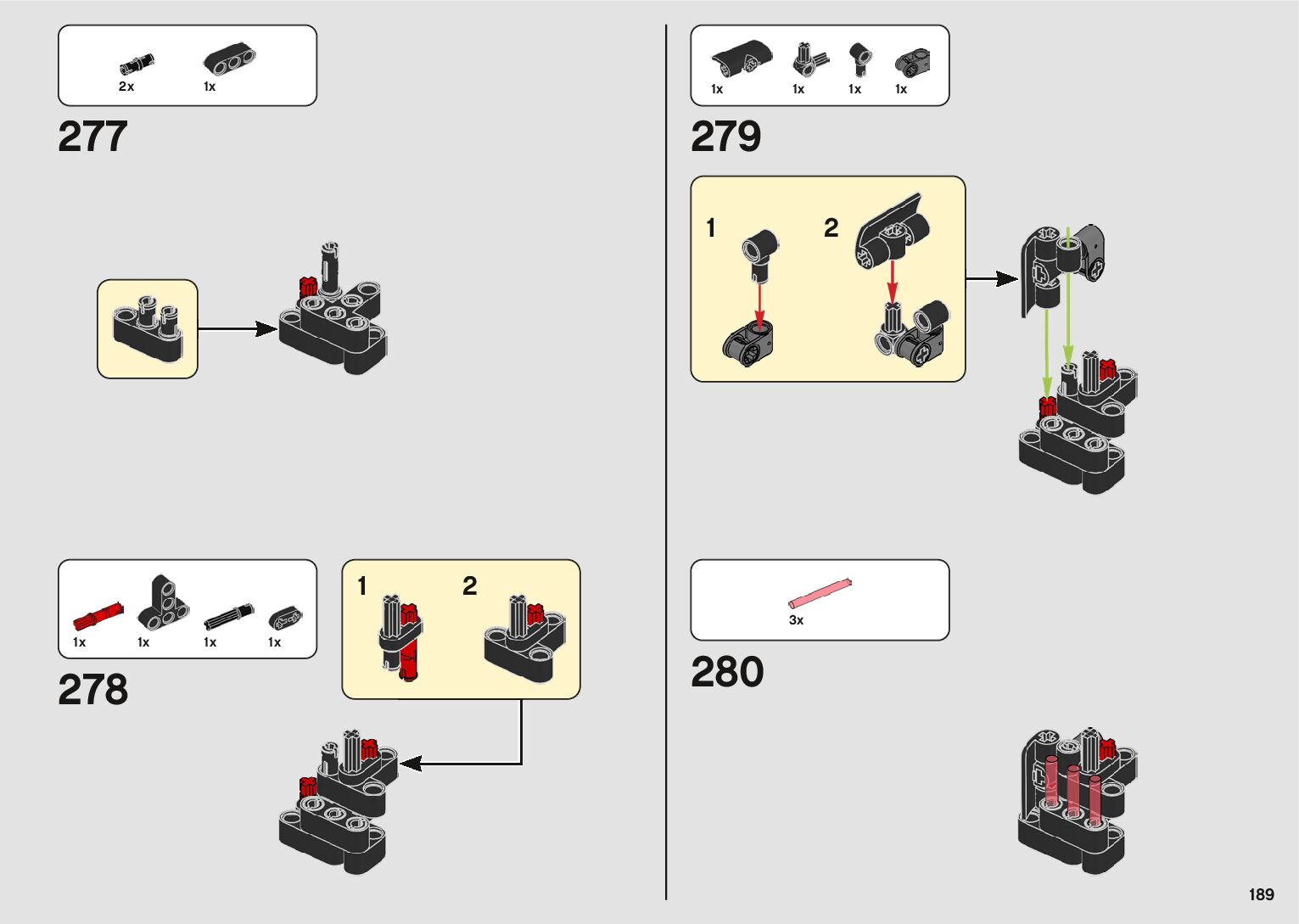 2x 1x

277

1x 1x 1x 1x

278

1 2

1x 1x 1x 1x

279

1 2

3x

280

189