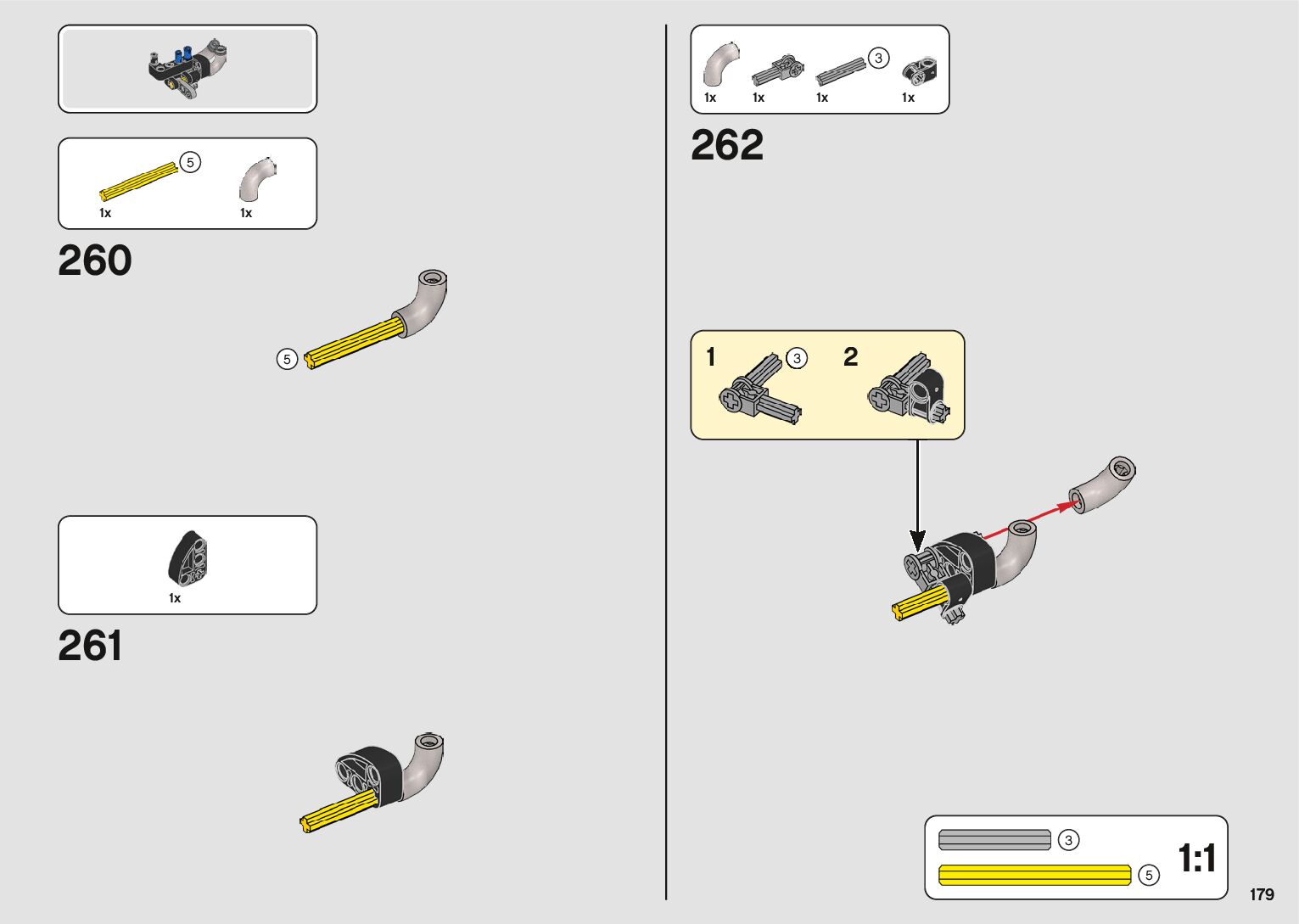 5
1x
1x

260

5

1x

261

3
1x
1x
1x
1x

262

1
3
2

3
5
1:1

179