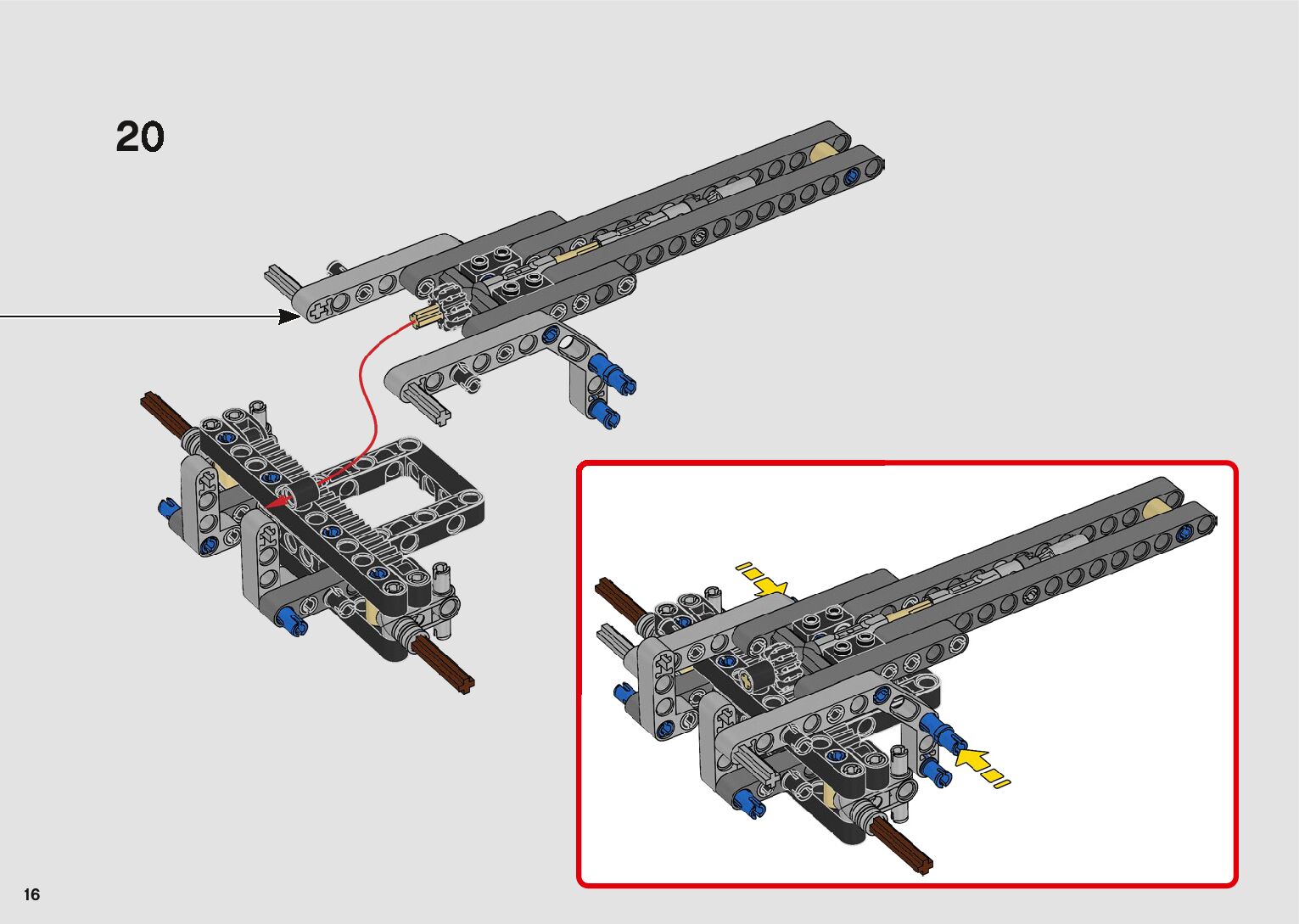 20

16