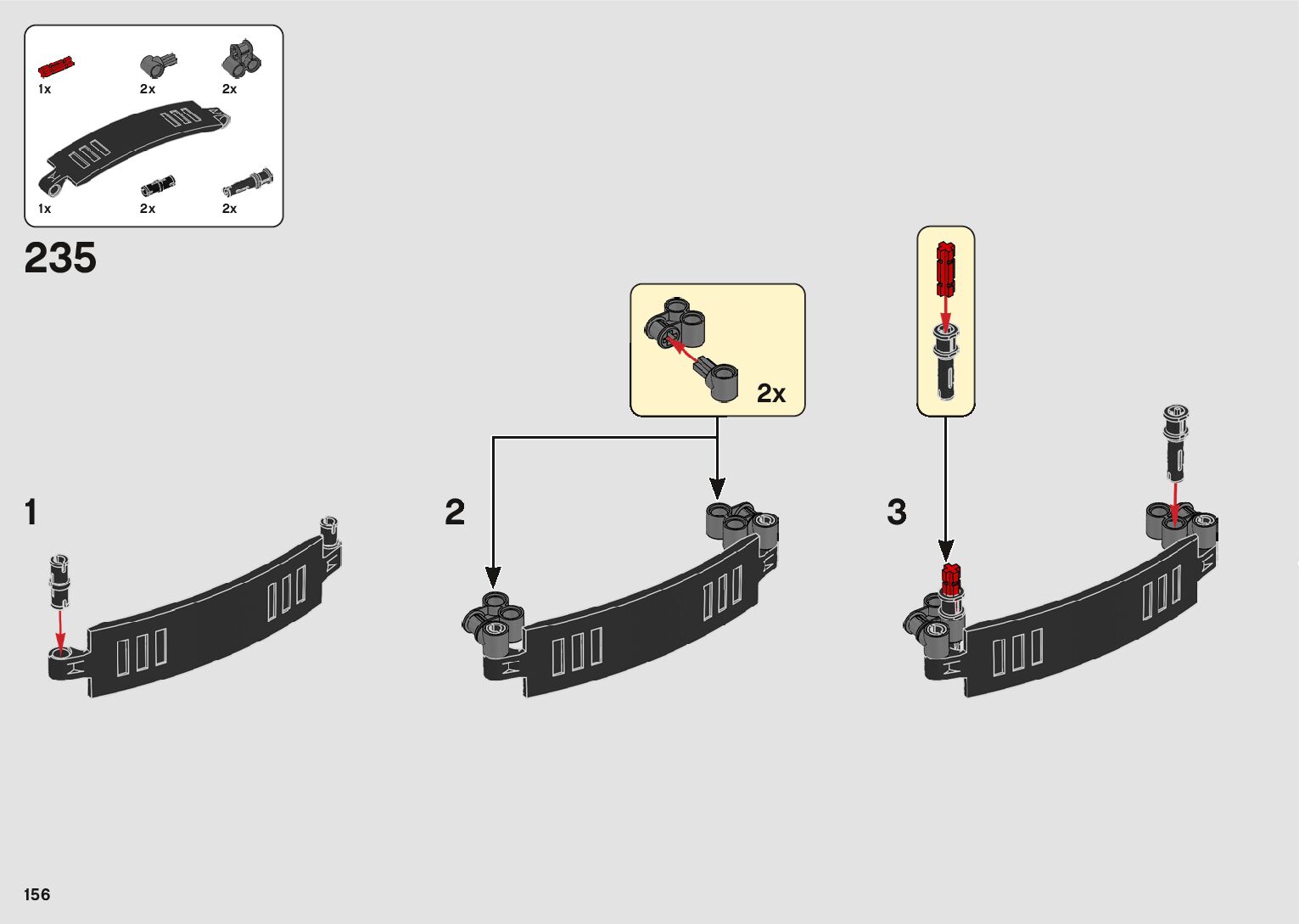 1x
2x
2x
1x
2x
2x

235

2x

1

2

3

156