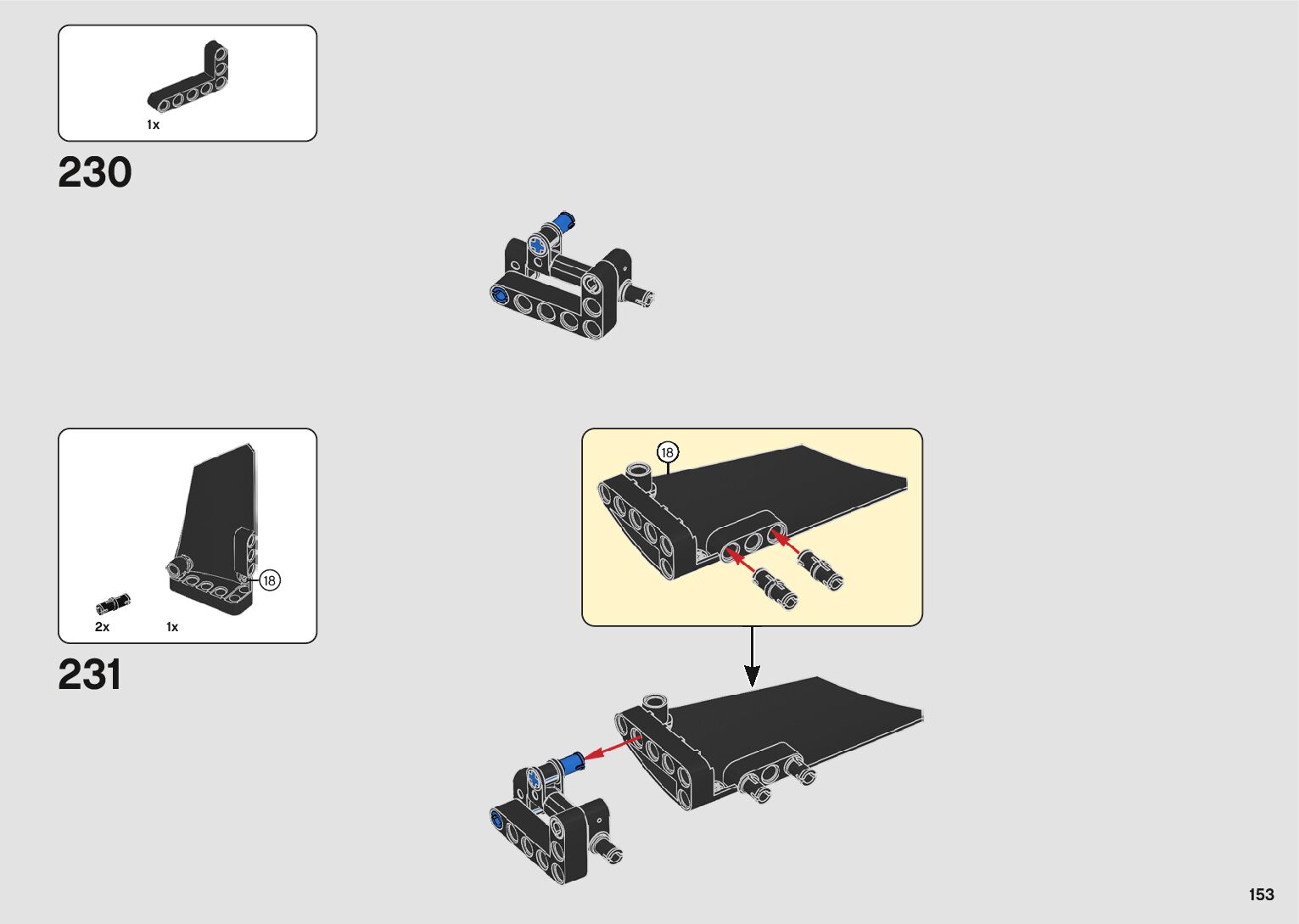 1x

230

18

2x 1x

231

18

153