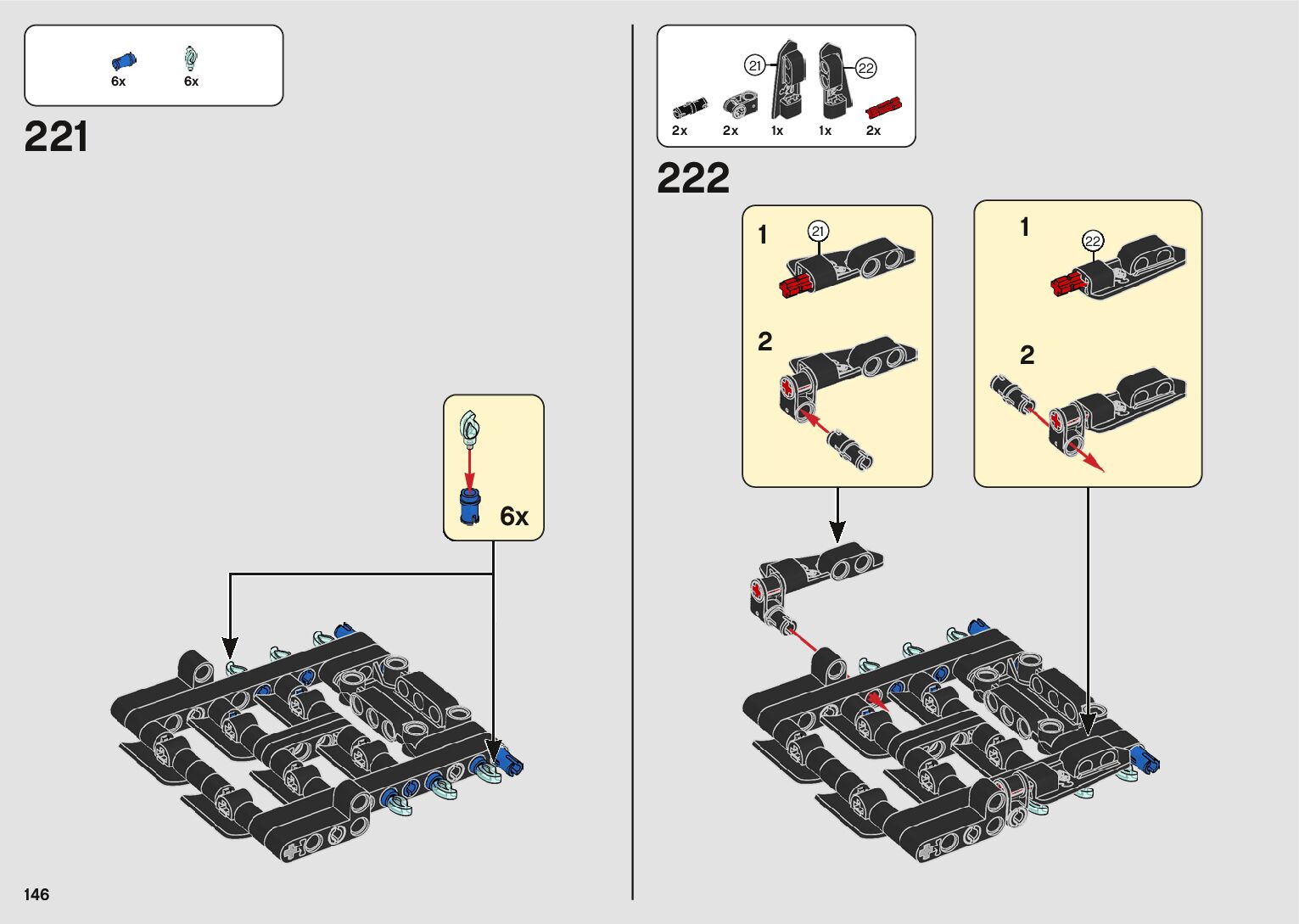 6x 6x

221

6x

146

21 22

2x 2x 1x 1x 2x

222

1 21

2

1 22

2