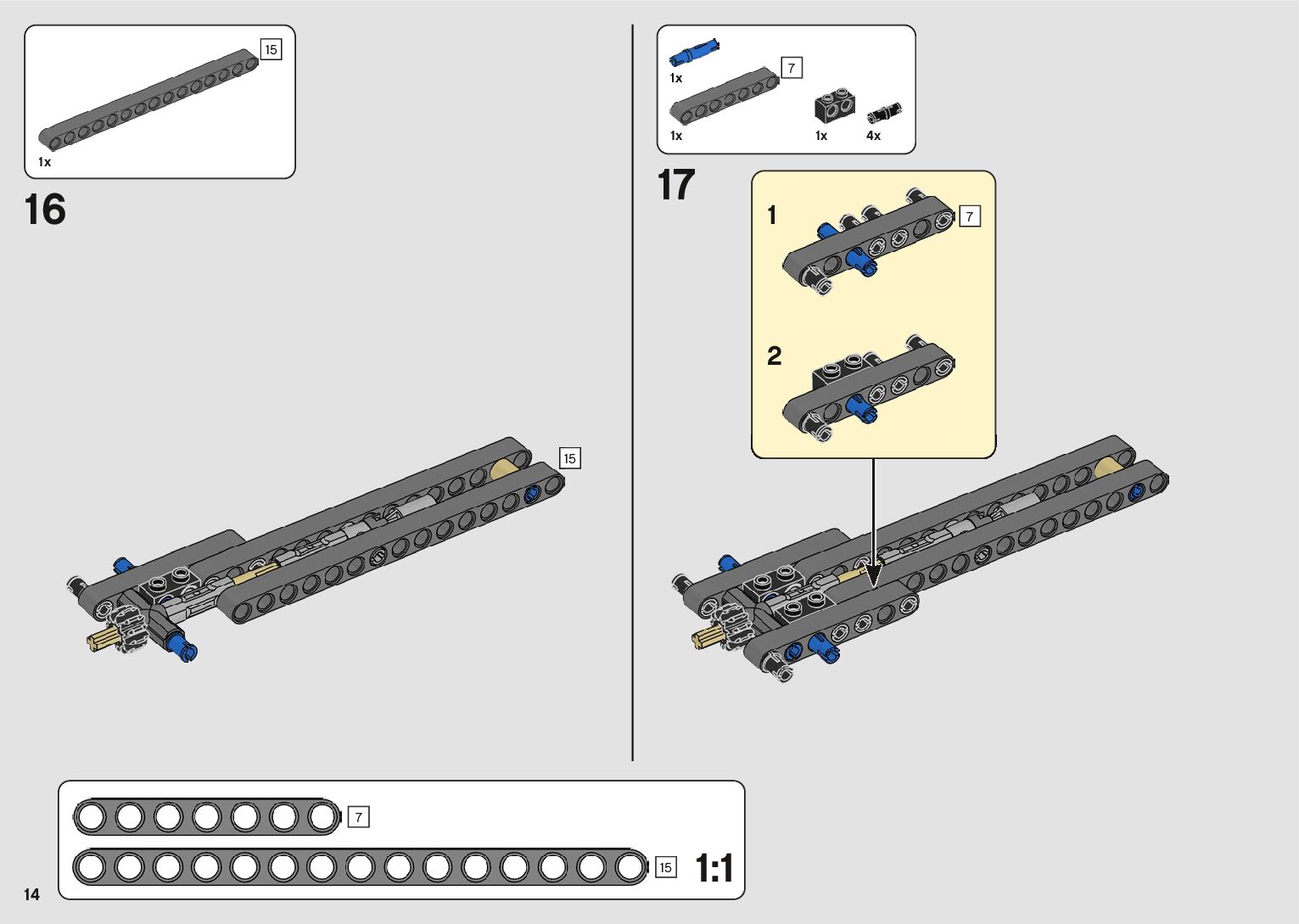 15
1x
16
15
1x
7
1x
1x
4x
17
1
7
2
7
15
1:1
14