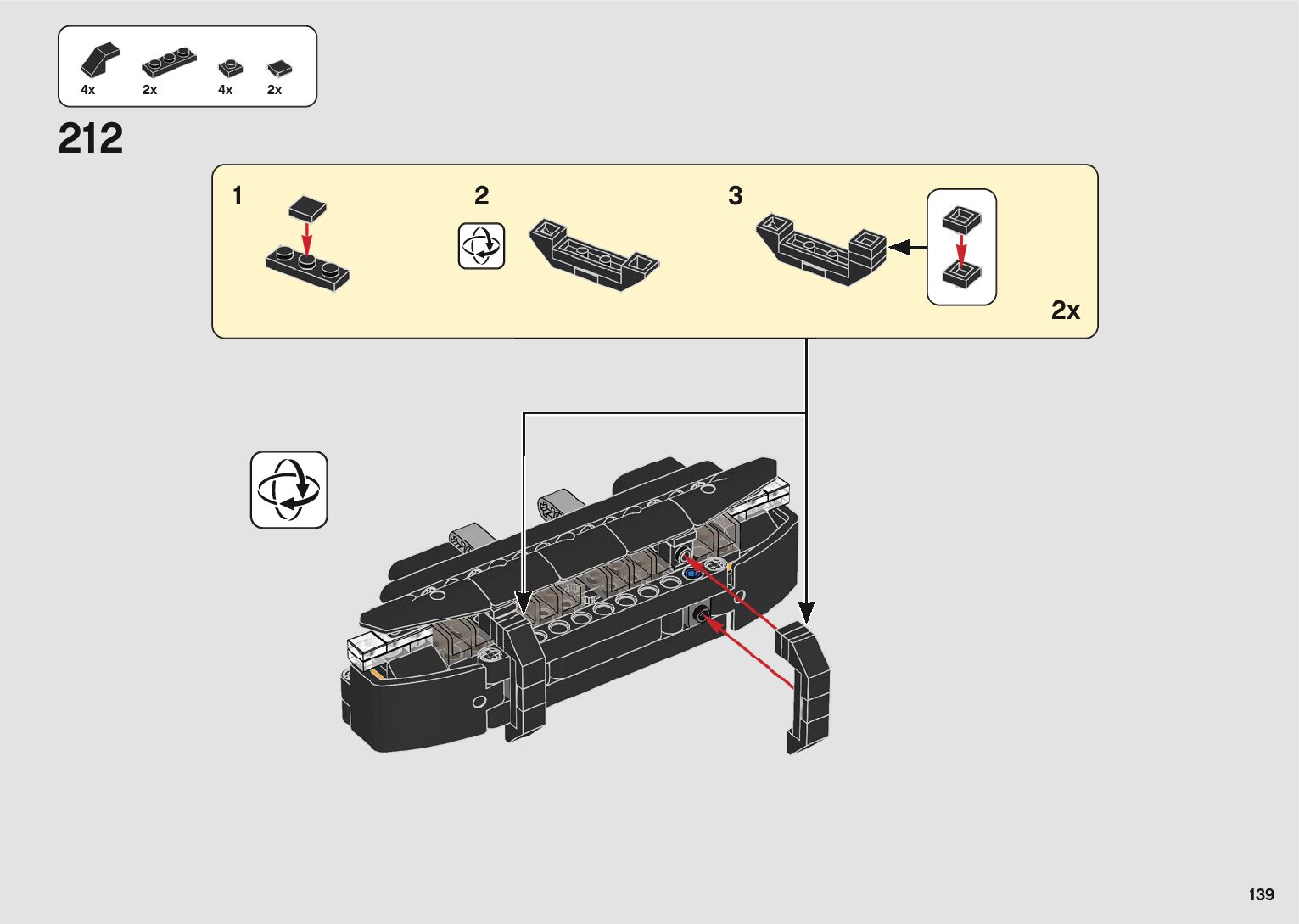 4x 2x 4x 2x

212

1

2

3

2x

139