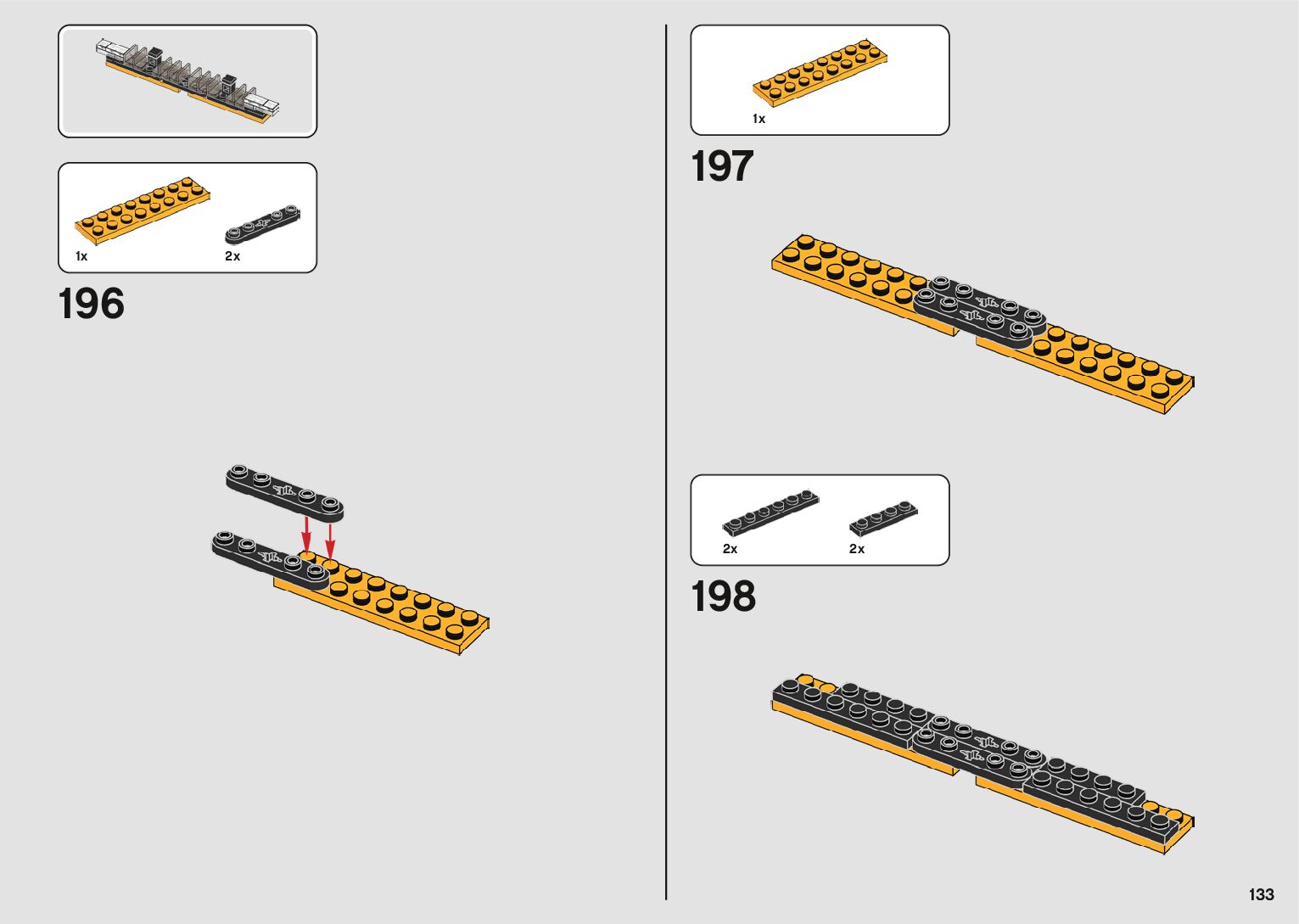 1x

2x

196

1x

197

2x

2x

198

133