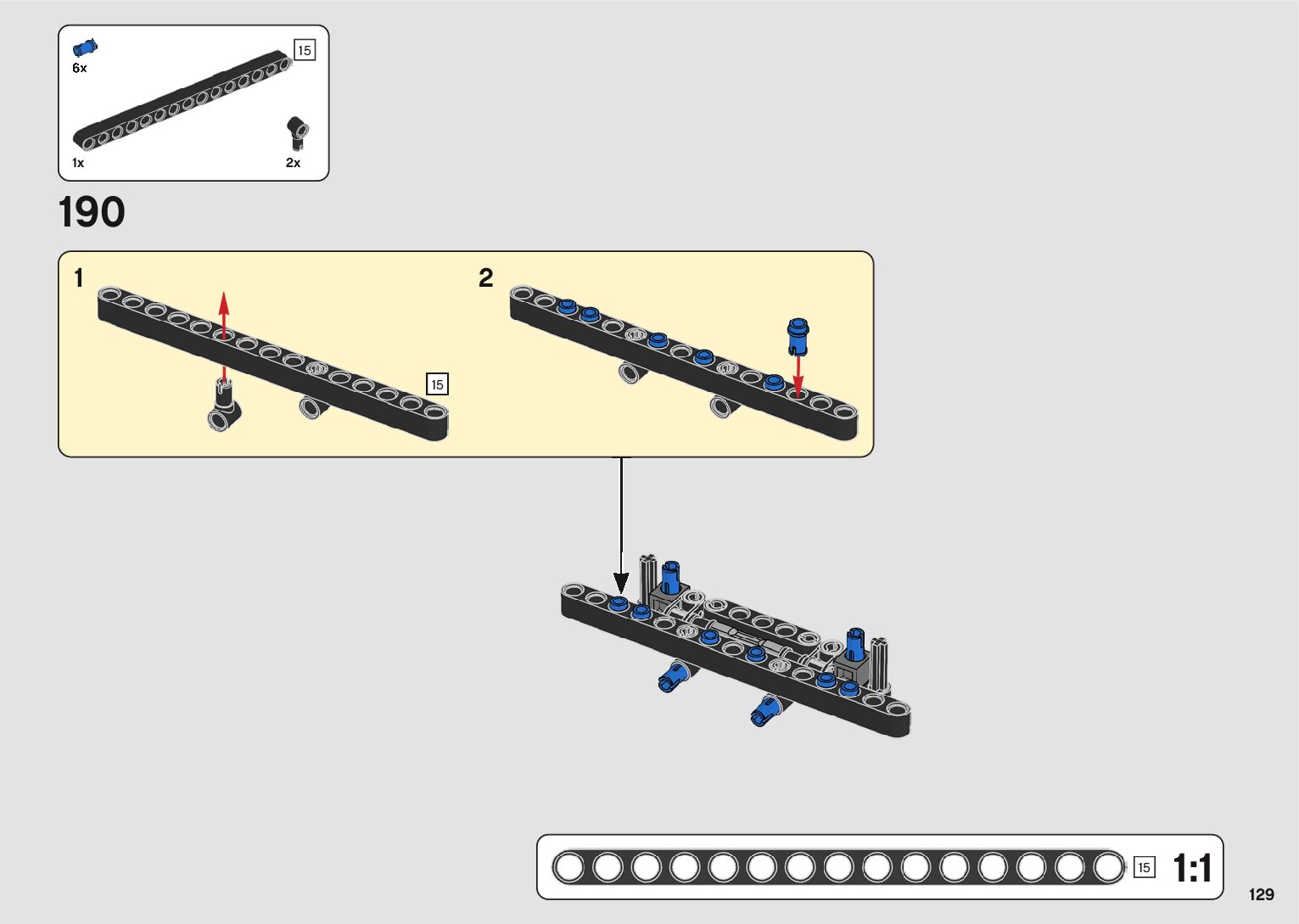 6x
15
1x
2x

190

1
15
2

15
1:1

129