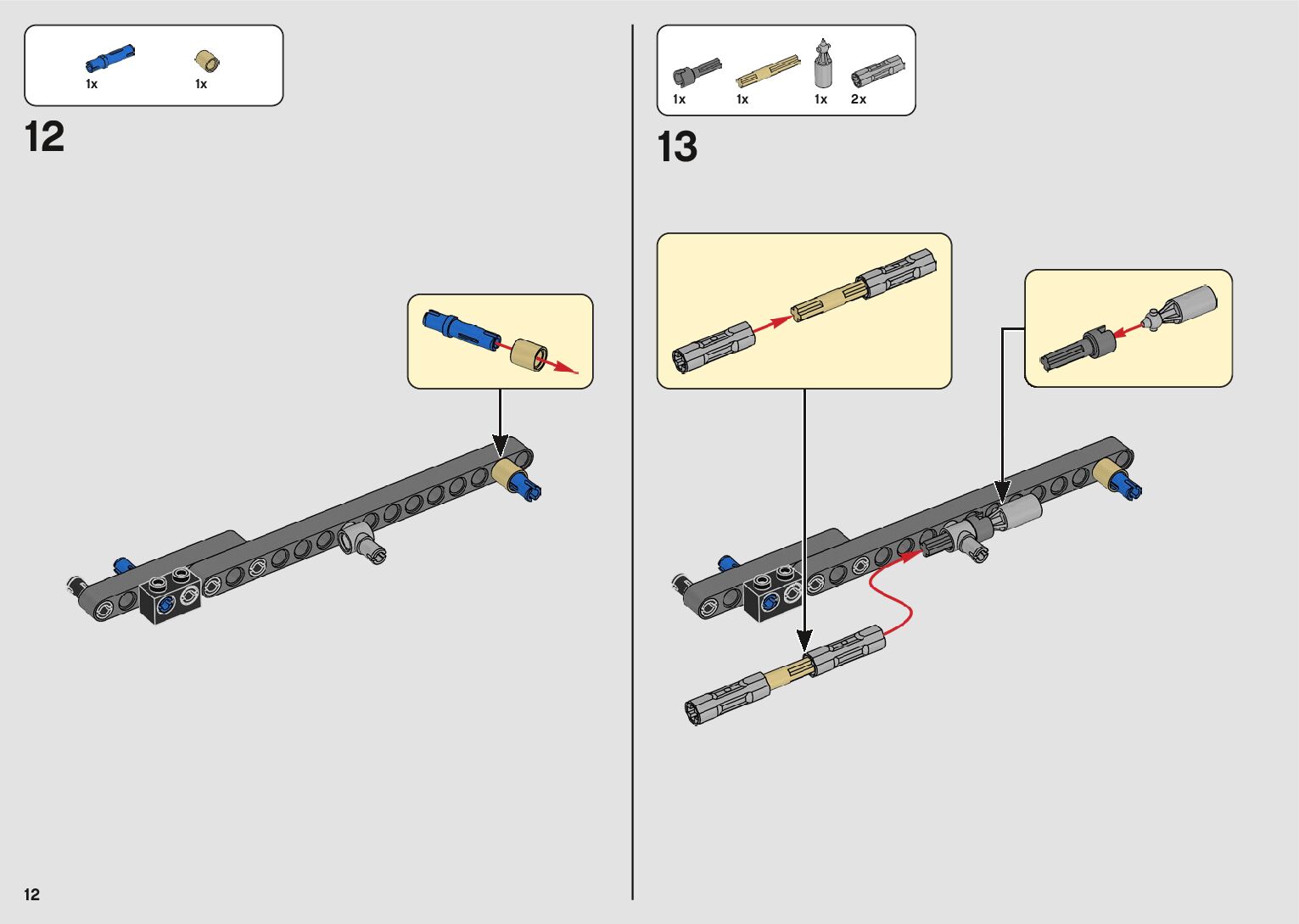 1x 1x

12

1x 1x 1x 2x

13

12