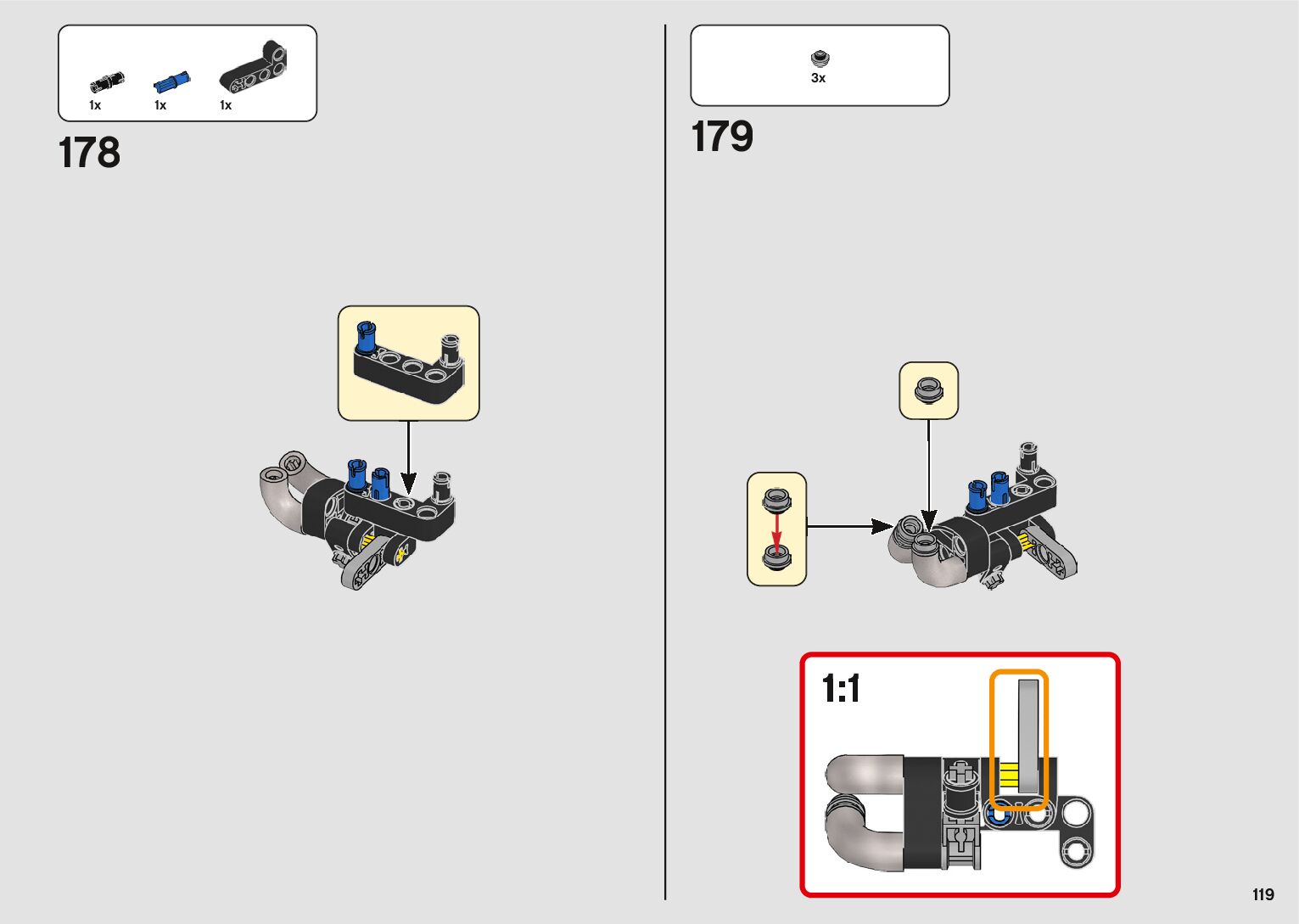 1x 1x 1x

178

3x

179

1:1

119