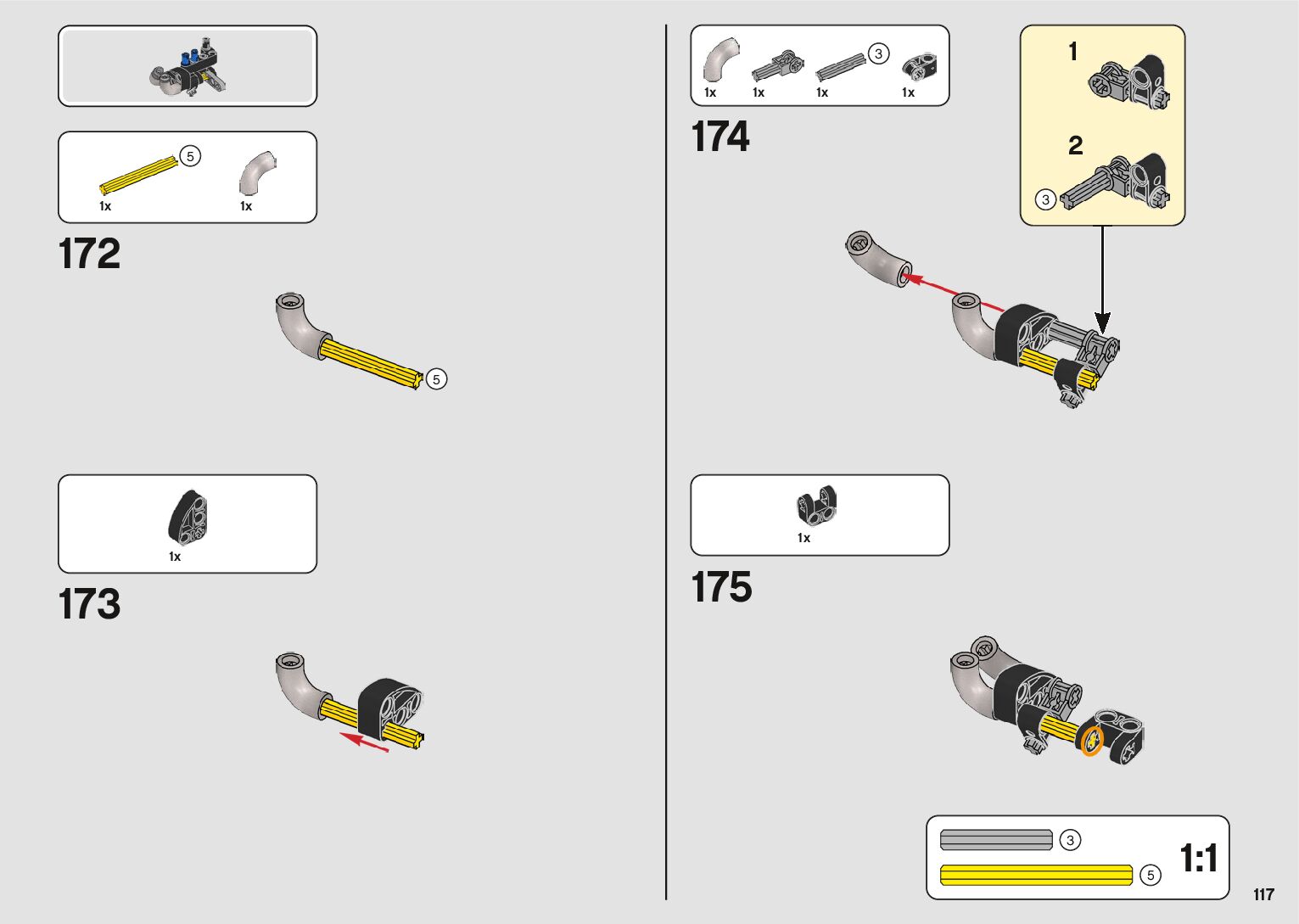 5
1x
1x

172

5

1x

173

3
1x
1x
1x
1x

174

1

2
3

1x

175

3
5
1:1

117