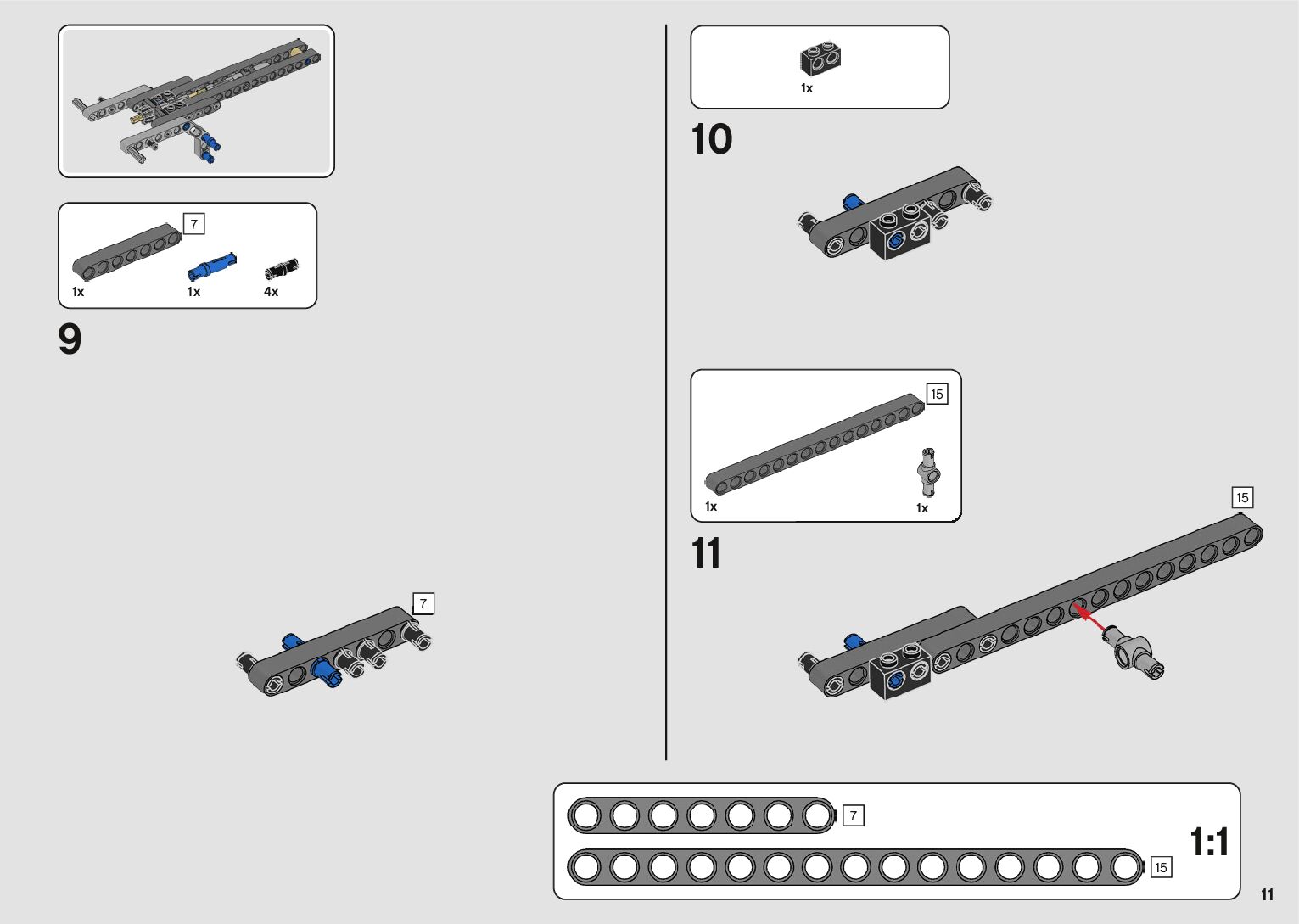 7

1x 1x 4x

9

7

1x

10

15

1x 1x

11

15

7

15

1:1

11