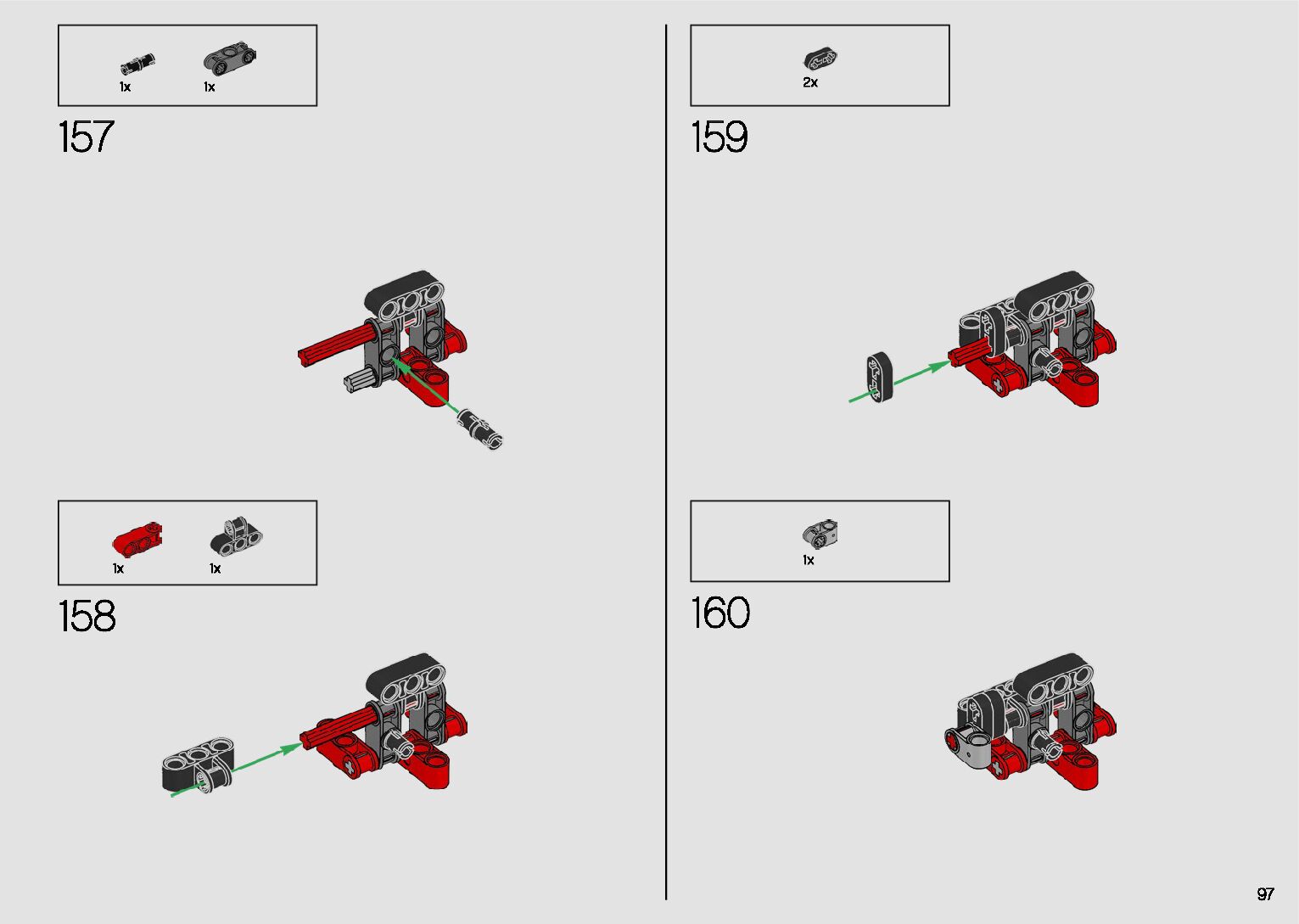 1x 1x

157

1x 1x

158

2x

159

1x

160

97