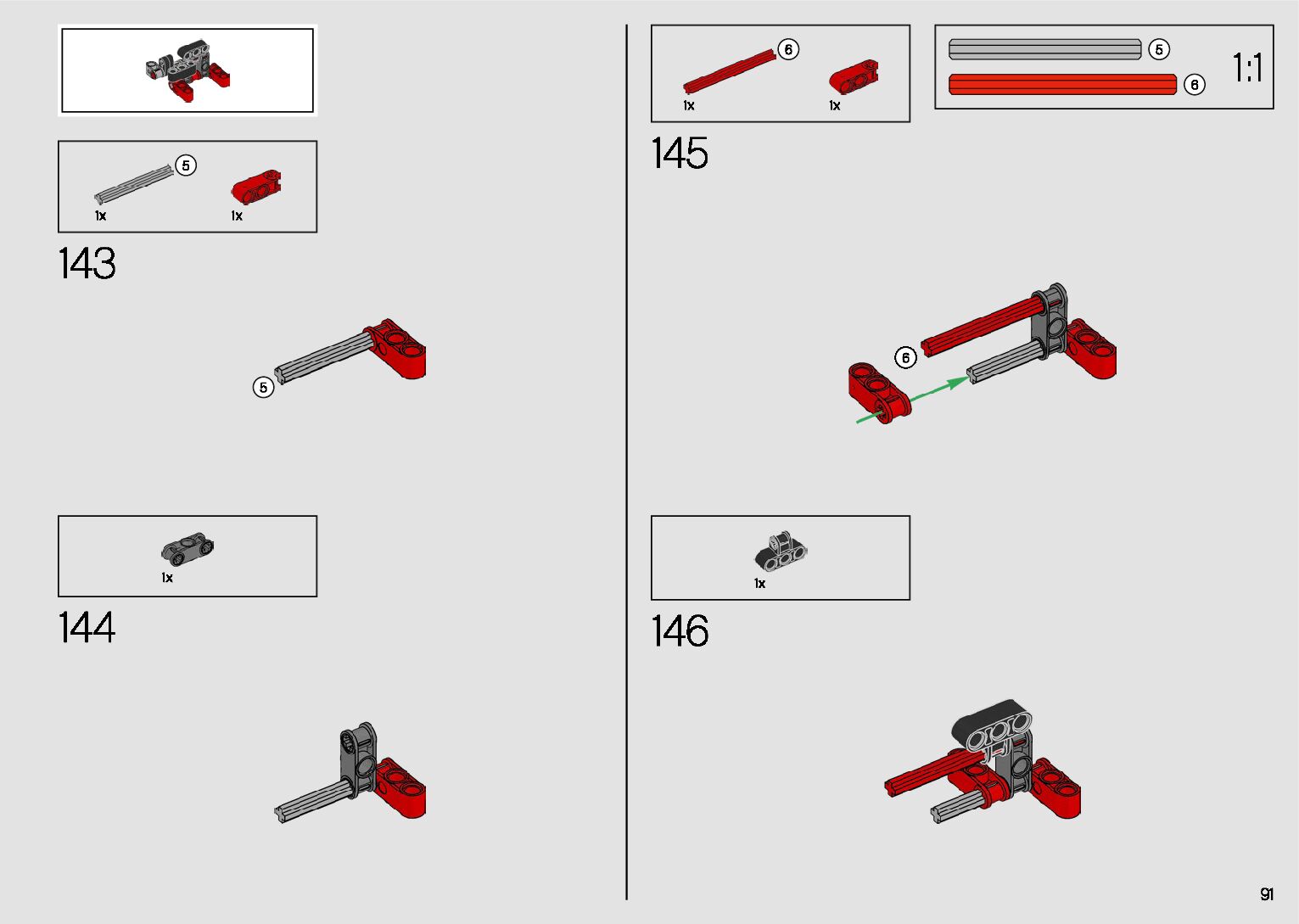 5
1x
1x
143
5
1x
144
6
1x
1x
5
6
1:1
145
6
1x
146
91