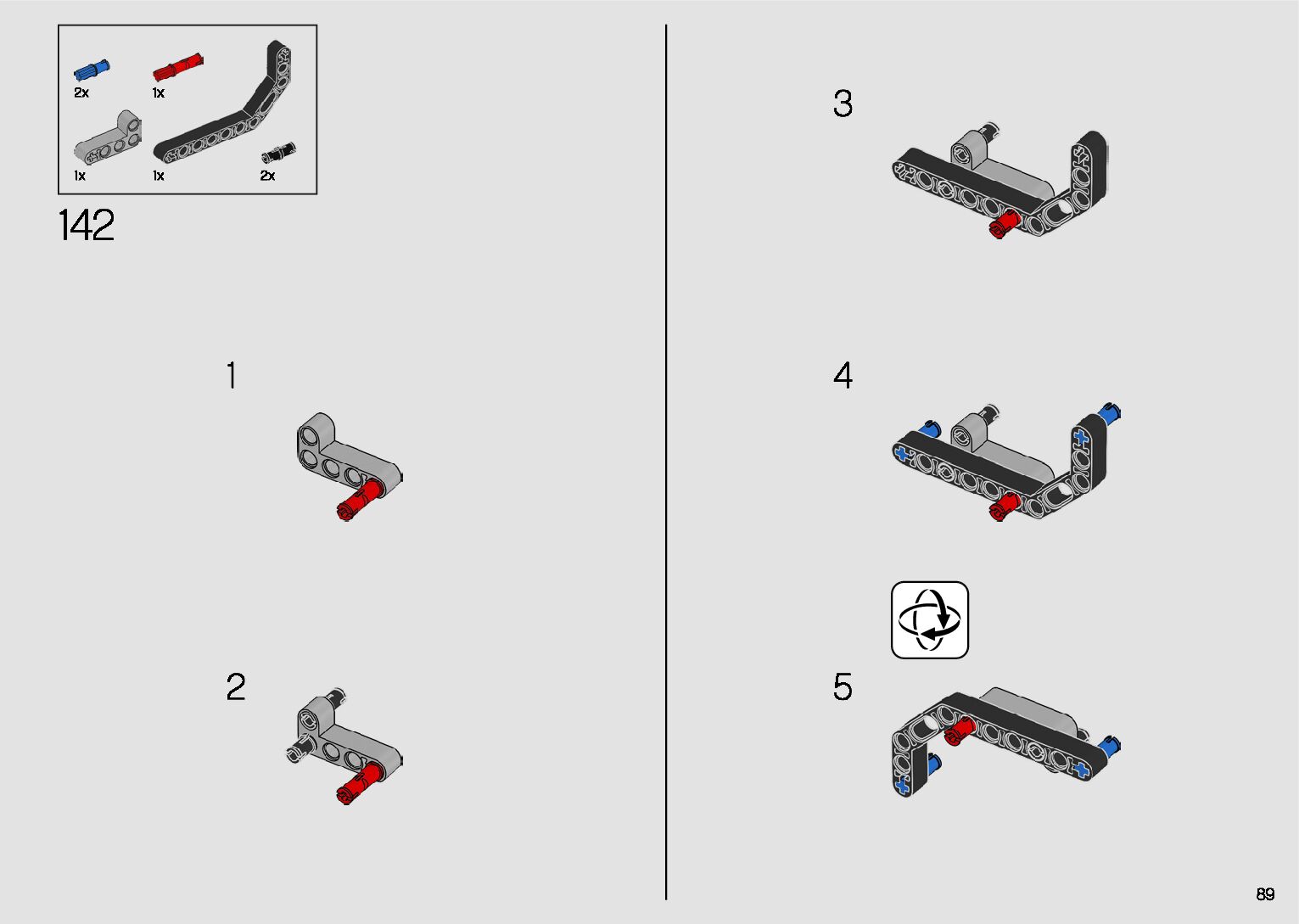 2x
1x
1x
1x
2x

142

1

2

3

4

5

89