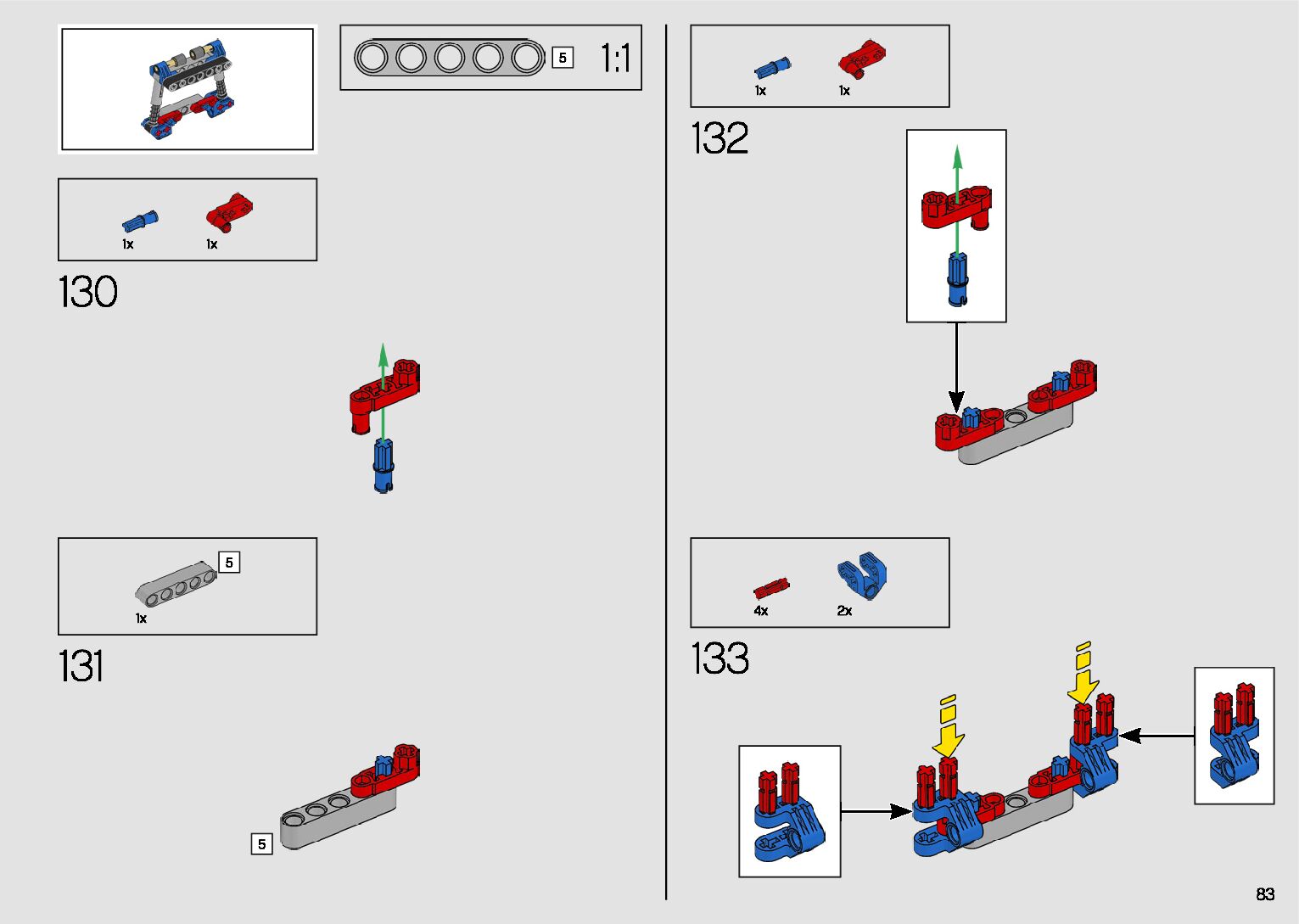 5 1:1

1x 1x

130

5

1x

131

5

1x 1x

132

4x 2x

133

83