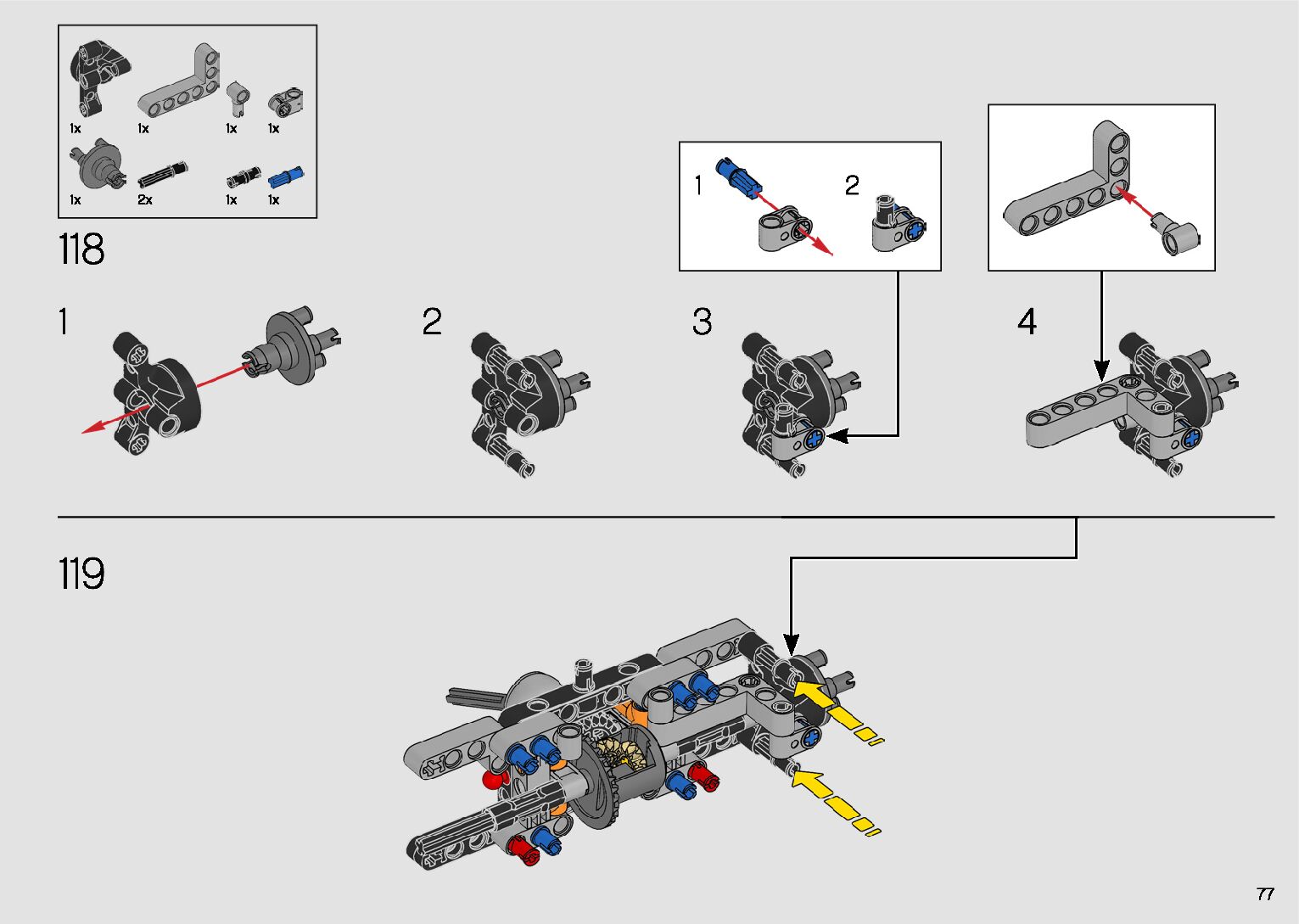 1x 1x 1x 1x
1x 2x 1x 1x

118

1 2

1

2

3

4

119

77