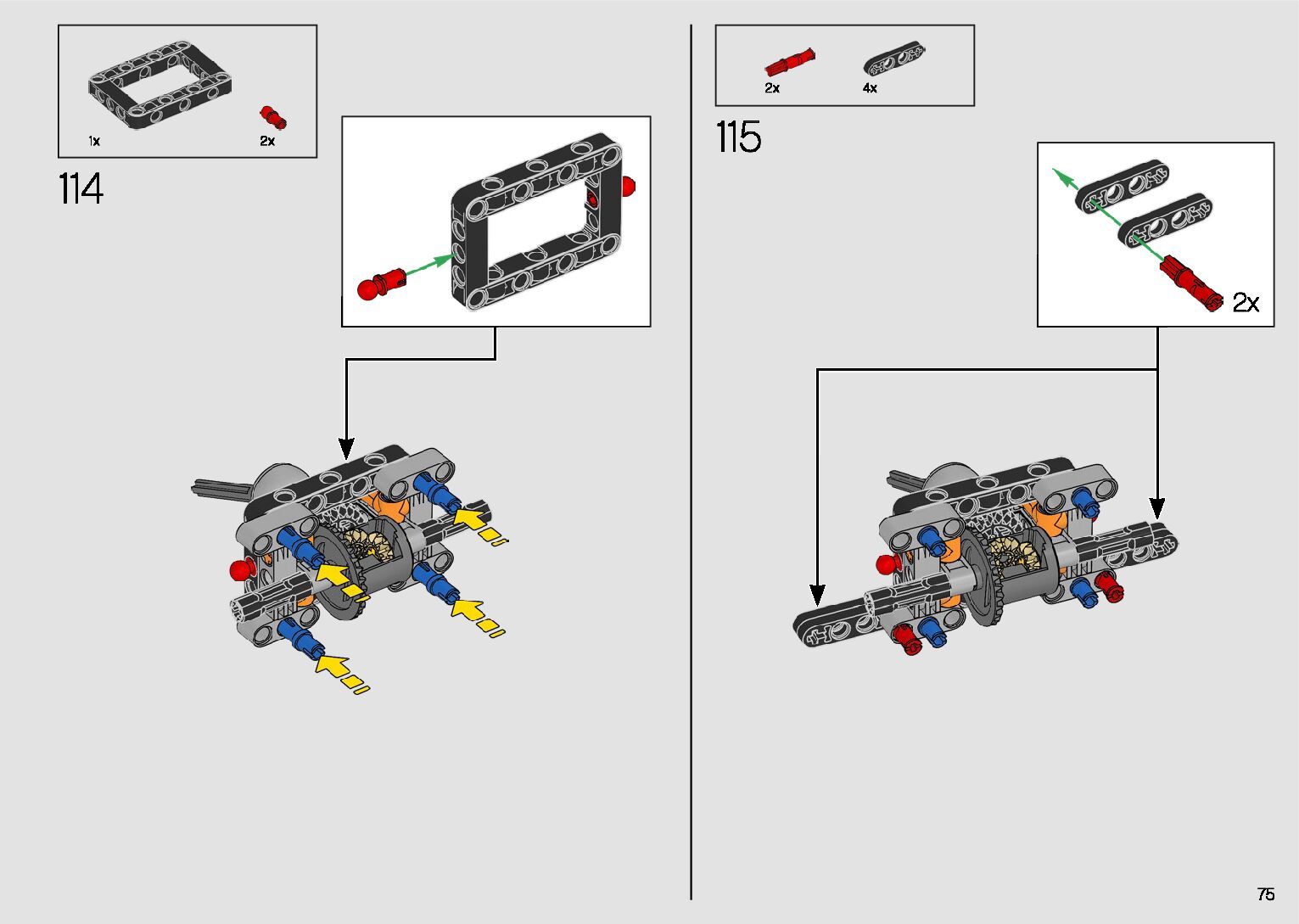 1x
2x
114

2x
4x
115
2x

75