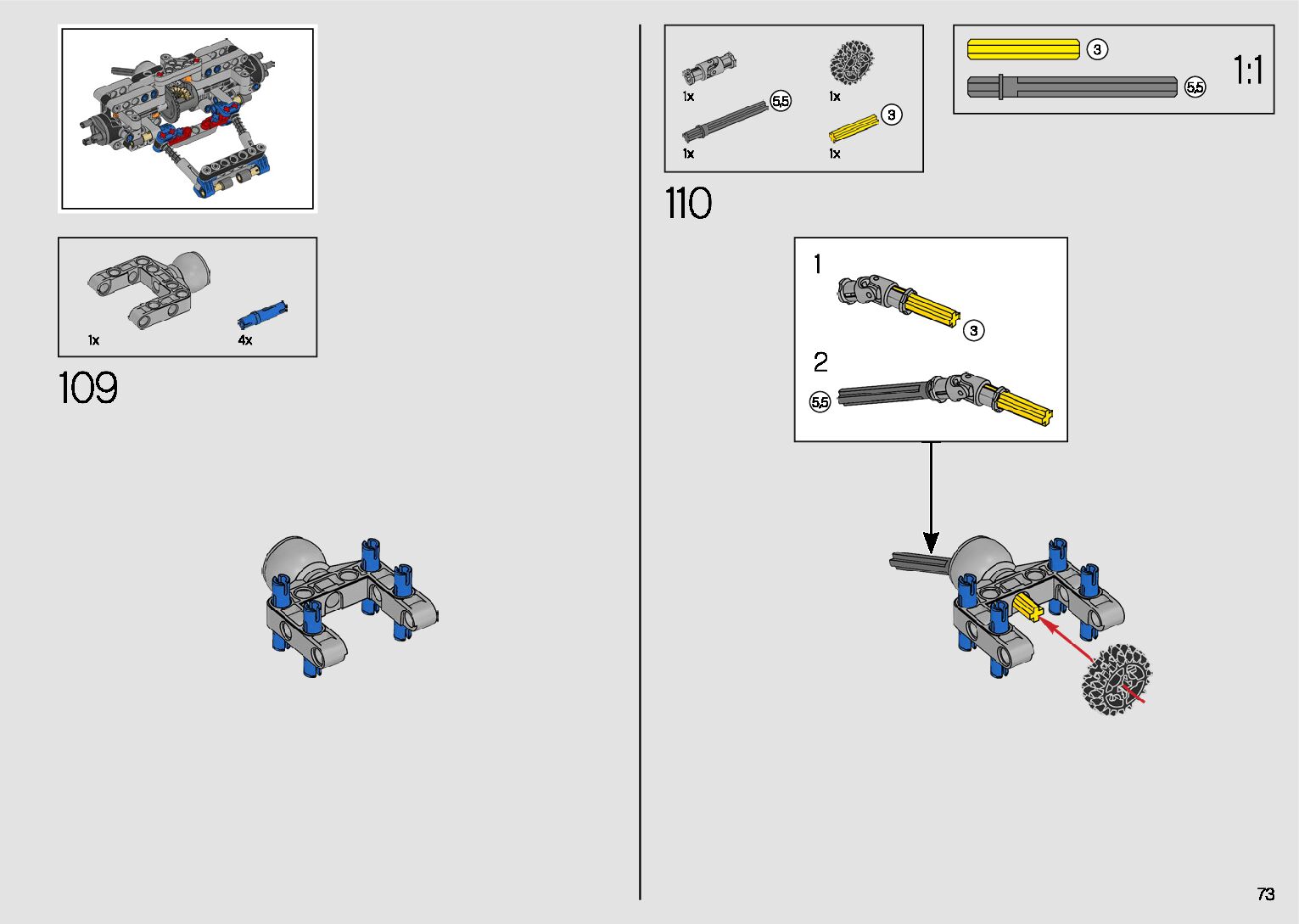 1x

4x

109

1x

5,5

1x

1x

3

1x

3

5,5

1:1

110

1

3

2

5,5

73