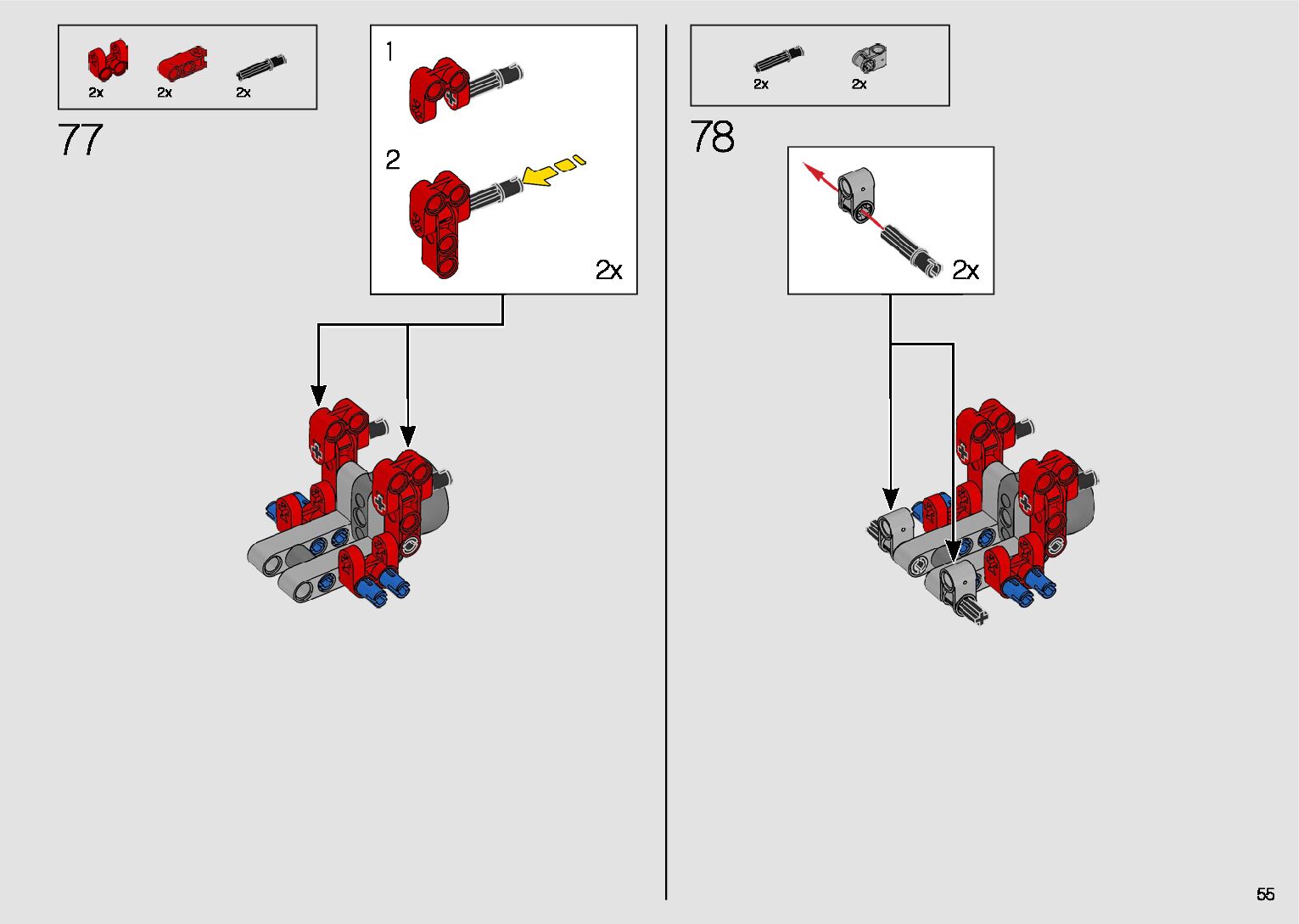 2x 2x 2x

77

1

2

2x

2x 2x

78

2x

55