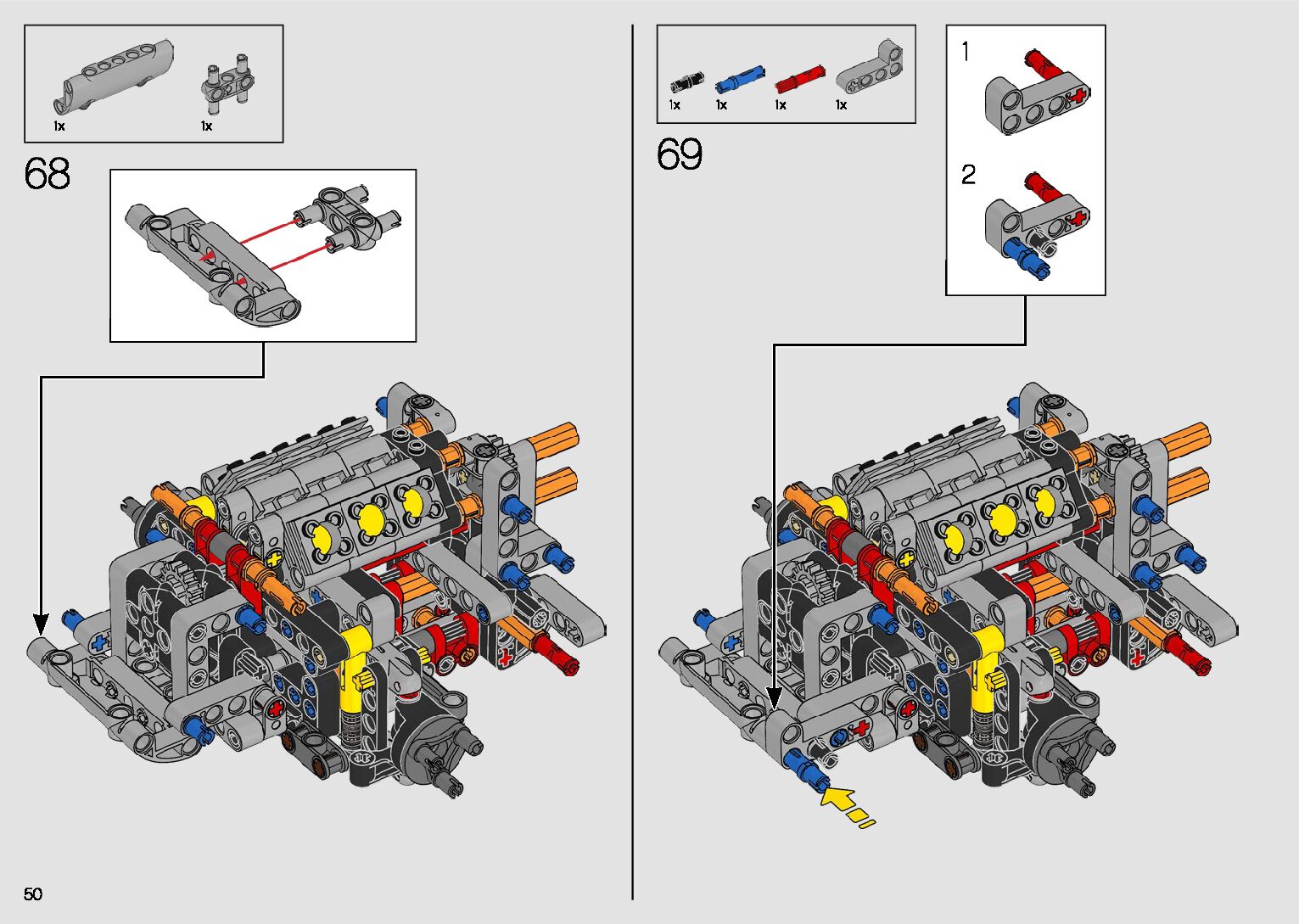 1x 1x

68

1x 1x 1x 1x

69

1

2

50