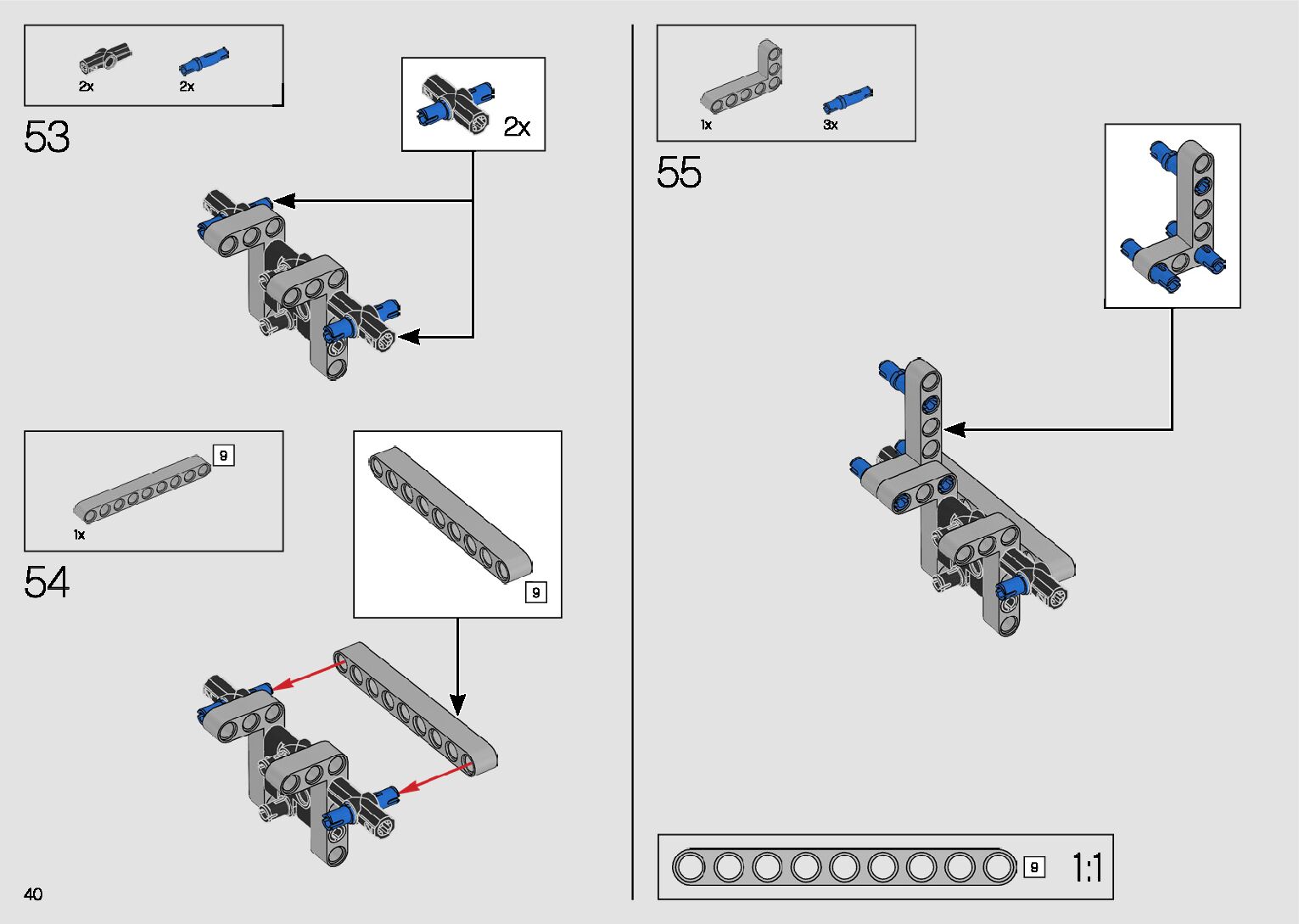 2x 2x

53

2x

9

1x

54

9

40

1x 3x

55

9 1:1