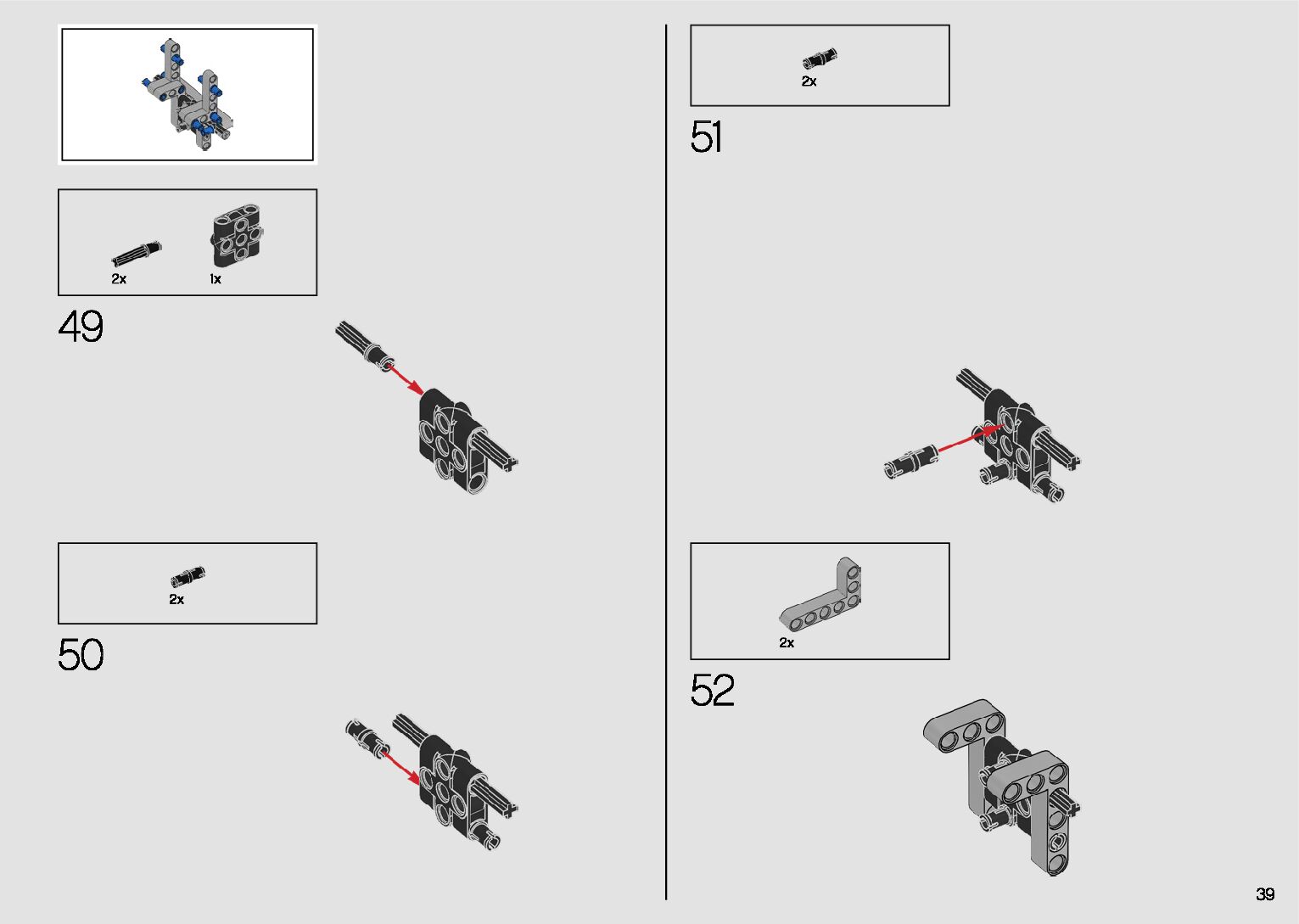 2x 1x

49

2x

50

2x

51

2x

52

39