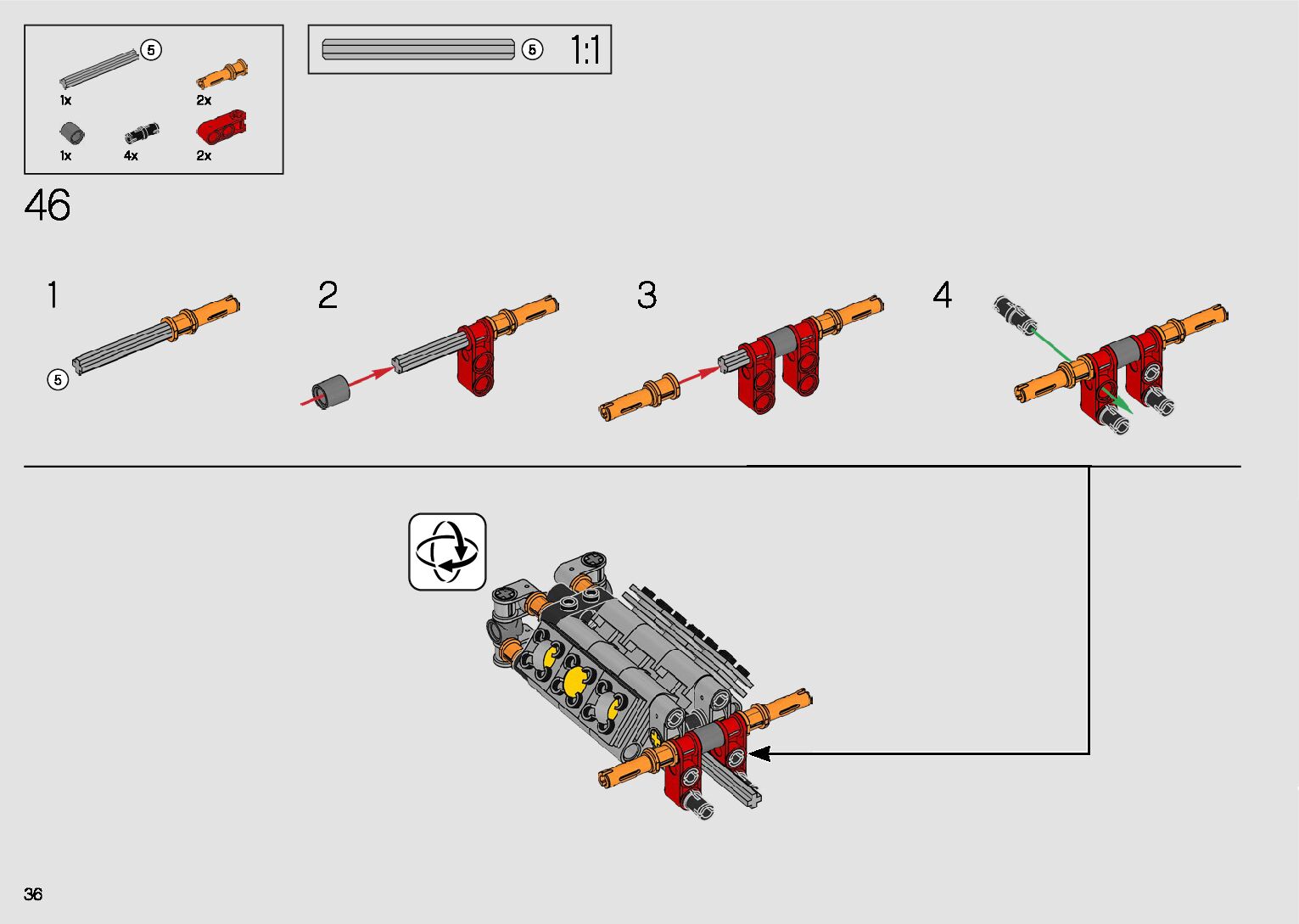 5
1x
2x
1x
4x
2x

5 1:1

46

1

5

2

3

4

36