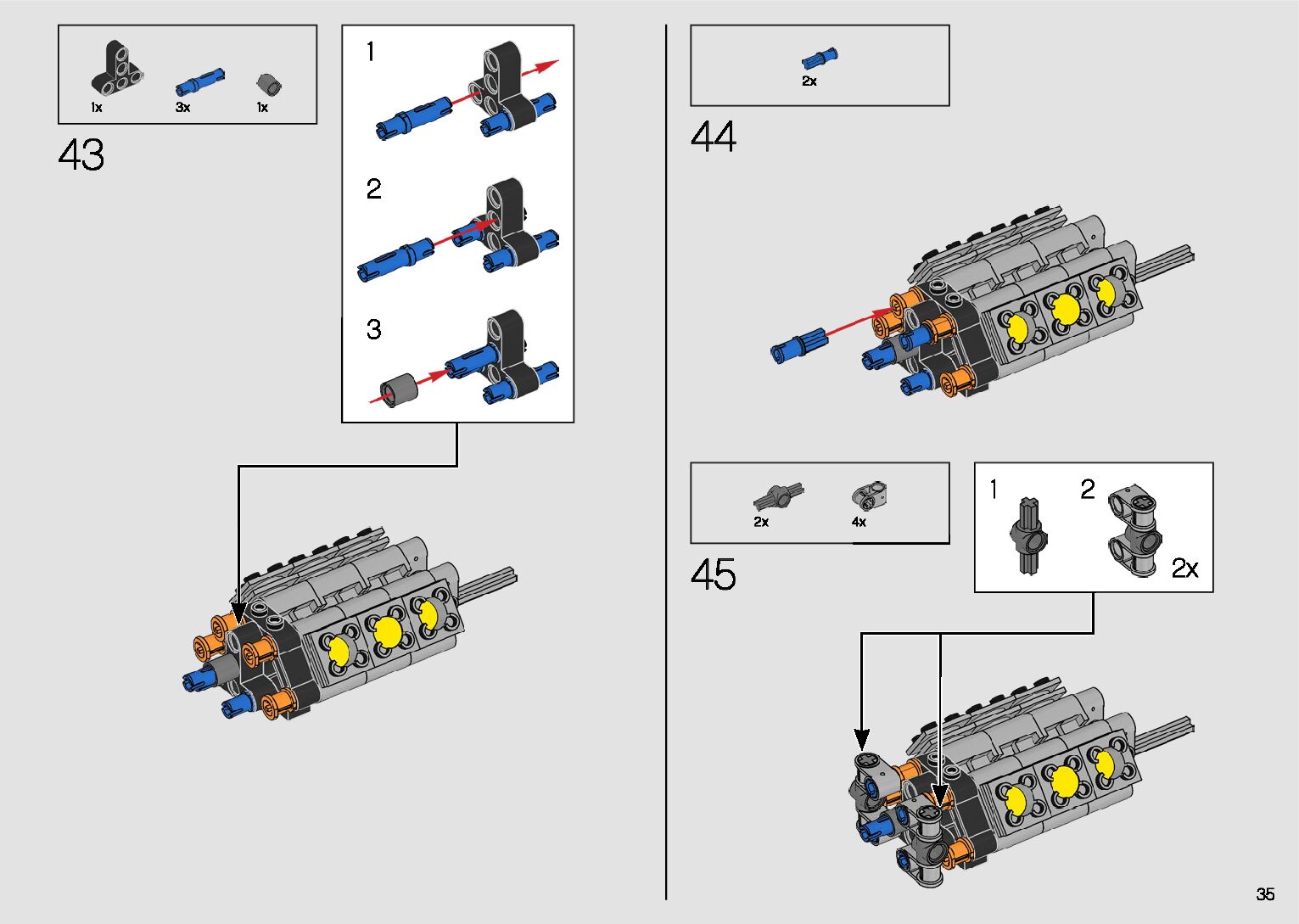 1x 3x 1x

43

1

2

3

2x

44

2x 4x

45

1 2

2x

35