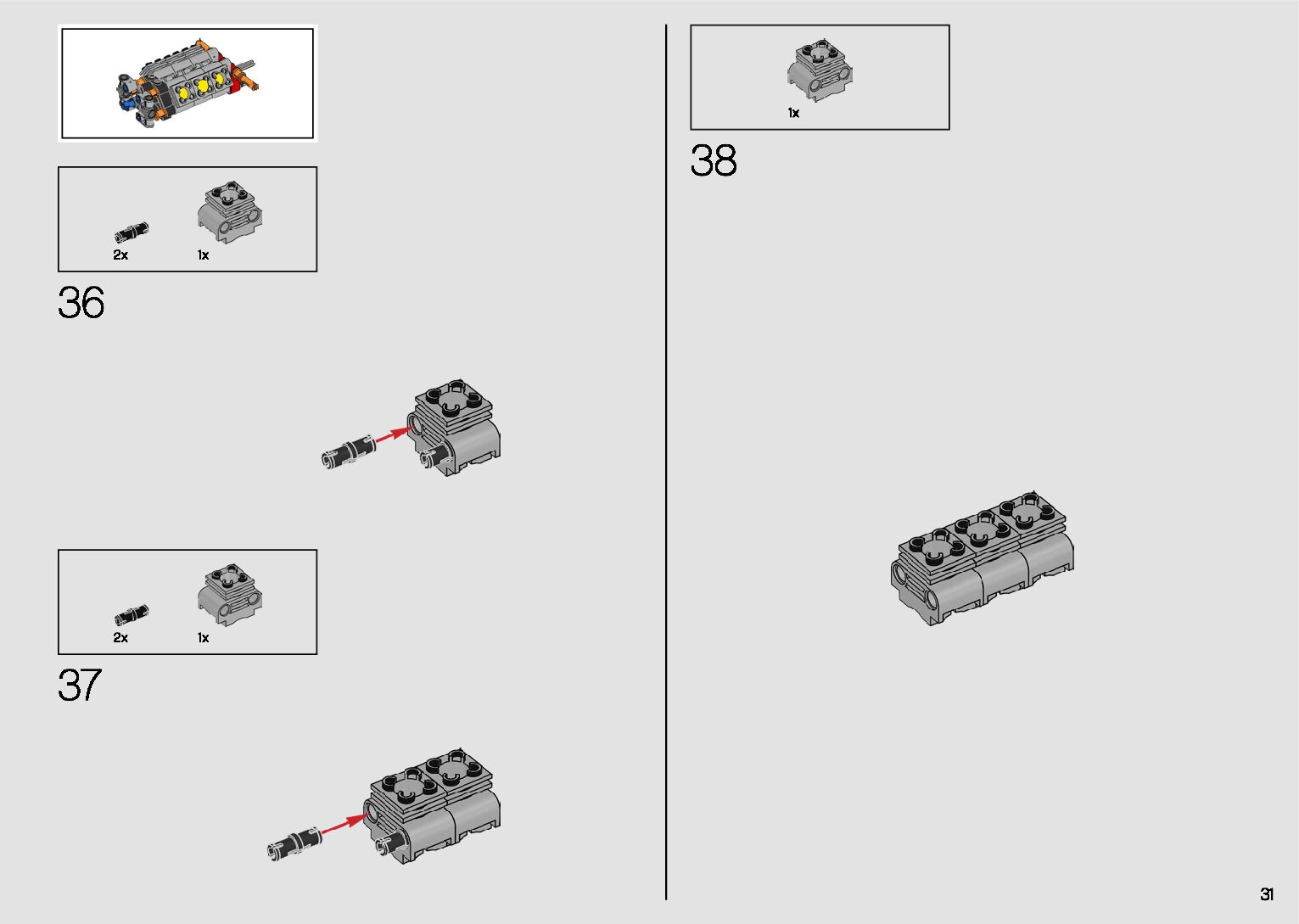 2x 1x

36

2x 1x

37

1x

38

31